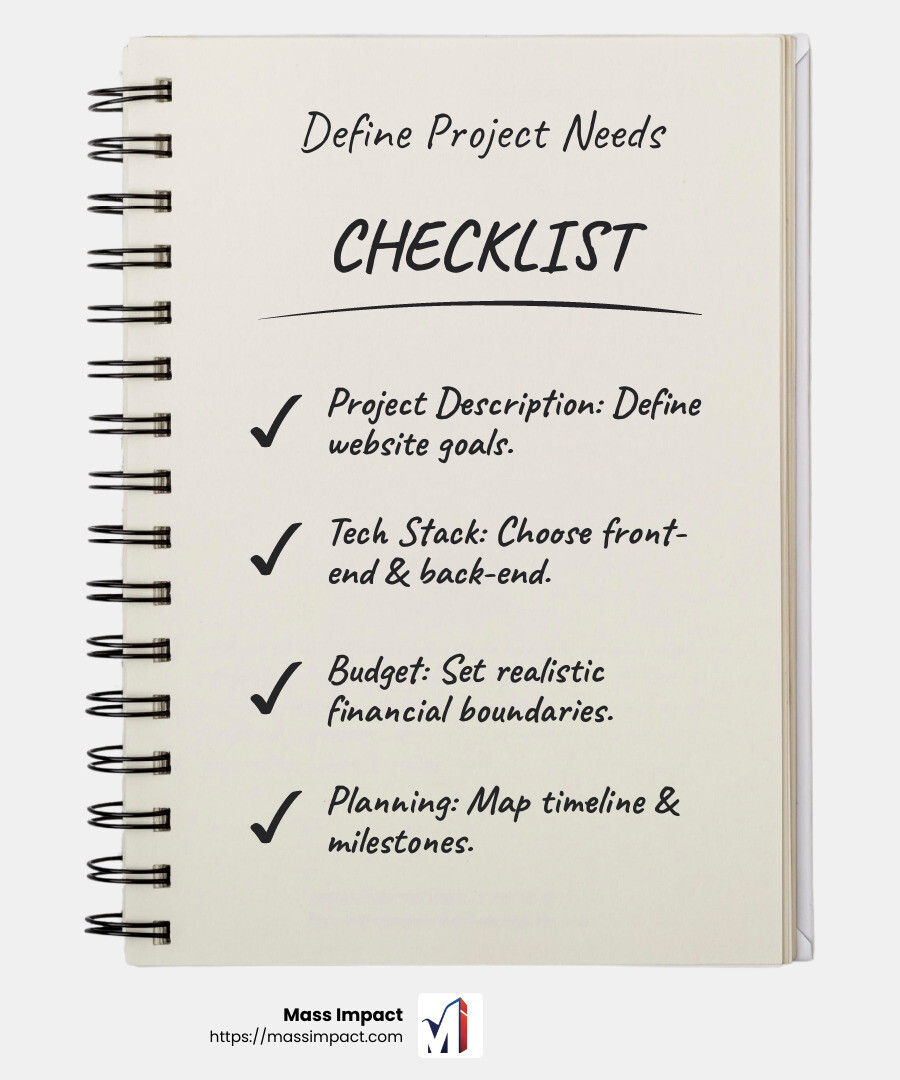 Define Project Needs

CHECKLIST

✓ Project Description: Define website goals.

✓ Tech Stack: Choose front-end & back-end.

✓ Budget: Set realistic financial boundaries.

✓ Planning: Map timeline & milestones.

Mass Impact
https://massimpact.com