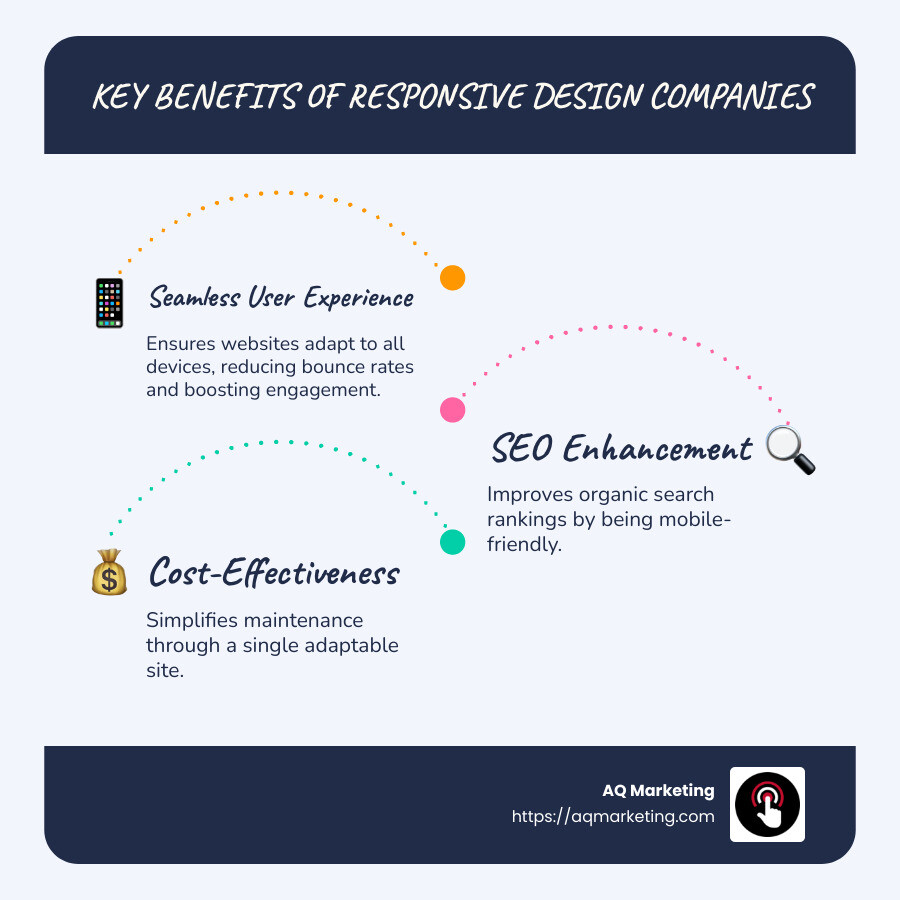 KEY BENEFITS OF RESPONSIVE DESIGN COMPANIES

Seamless User Experience

Ensures websites adapt to all devices, reducing bounce rates and boosting engagement.

SEO Enhancement

Improves organic search rankings by being mobile-friendly.

Cost-Effectiveness

Simplifies maintenance through a single adaptable site.

AQ Marketing
https://aqmarketing.com