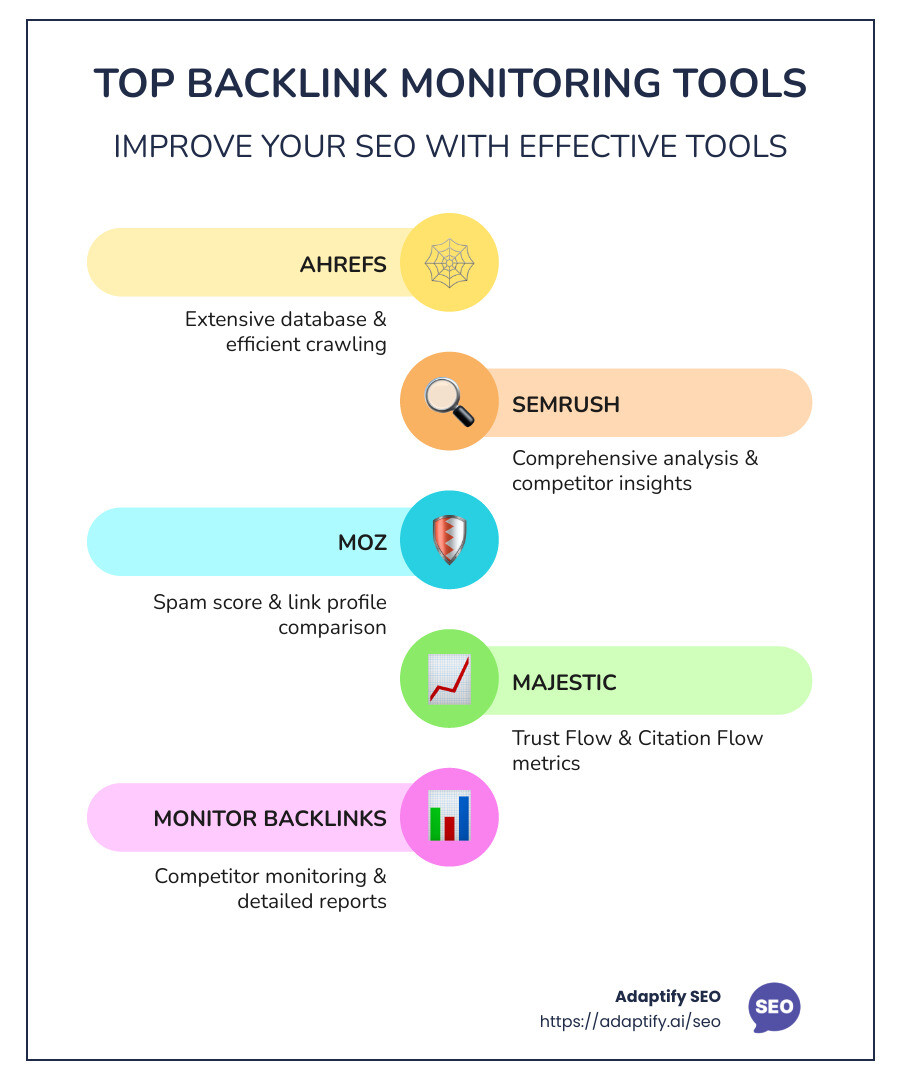 TOP BACKLINK MONITORING TOOLS

IMPROVE YOUR SEO WITH EFFECTIVE TOOLS

AHREFS

Extensive database & efficient crawling

SEMRUSH

Comprehensive analysis & competitor insights

MOZ

Spam score & link profile comparison

MAJESTIC

Trust Flow & Citation Flow metrics

MONITOR BACKLINKS

Competitor monitoring & detailed reports

Adaptify SEO
https://adaptify.ai/seo

SEO