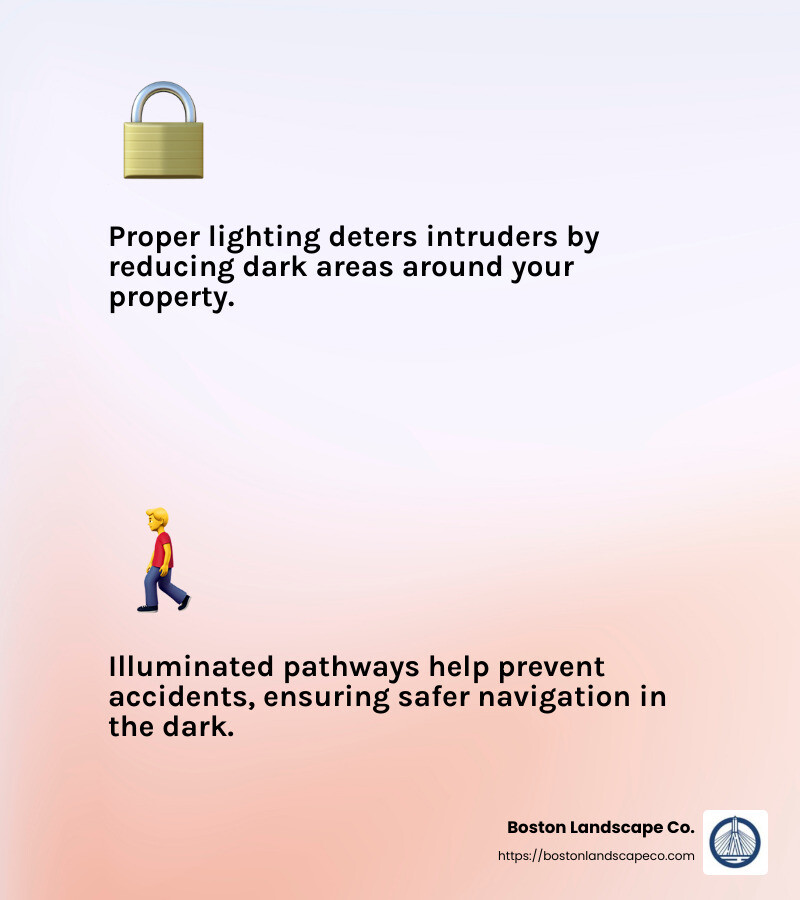 Proper lighting deters intruders by reducing dark areas around your property.

Illuminated pathways help prevent accidents, ensuring safer navigation in the dark.

Boston Landscape Co.
https://bostonlandscapeco.com