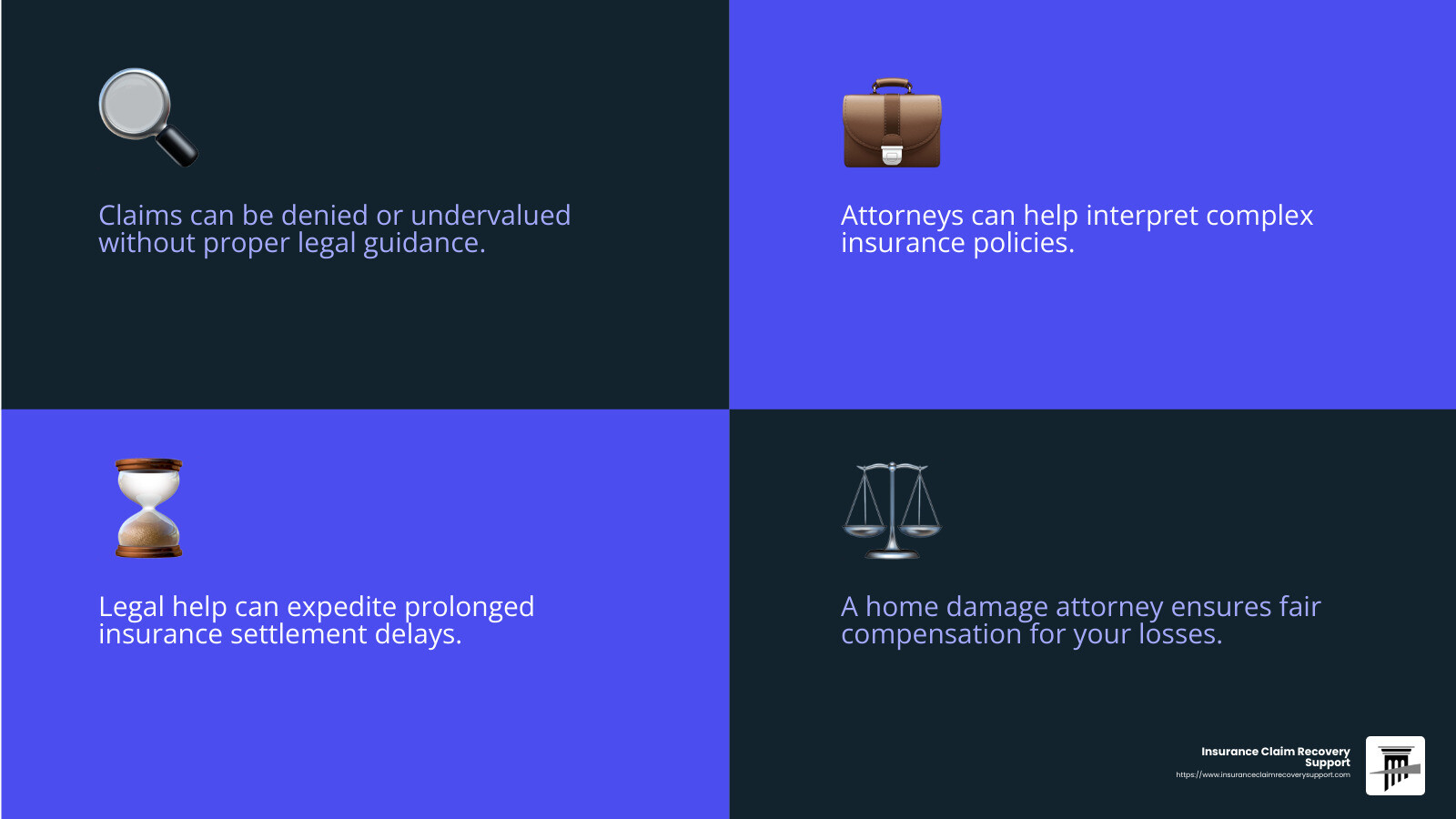 Claims can be denied or undervalued without proper legal guidance.

Attorneys can help interpret complex insurance policies.

Legal help can expedite prolonged insurance settlement delays.

A home damage attorney ensures fair compensation for your losses.

Insurance Claim Recovery Support
https://www.insuranceclaimrecoverysupport.com