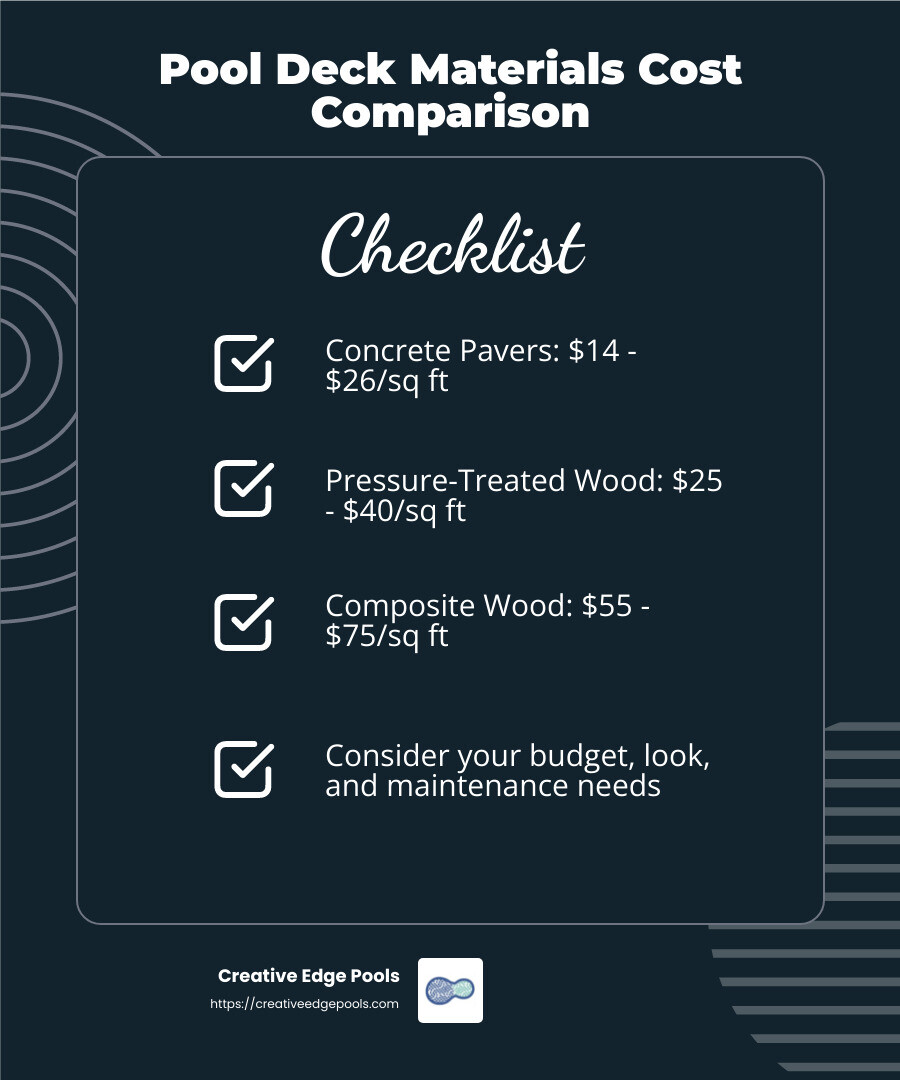 Pool Deck Materials Cost Comparison

Checklist

Concrete Pavers: \$14 - \$26/sq ft

Pressure-Treated Wood: \$25 - \$40/sq ft

Composite Wood: \$55 - \$75/sq ft

Consider your budget, look, and maintenance needs

Creative Edge Pools
https://creativeedgepools.com