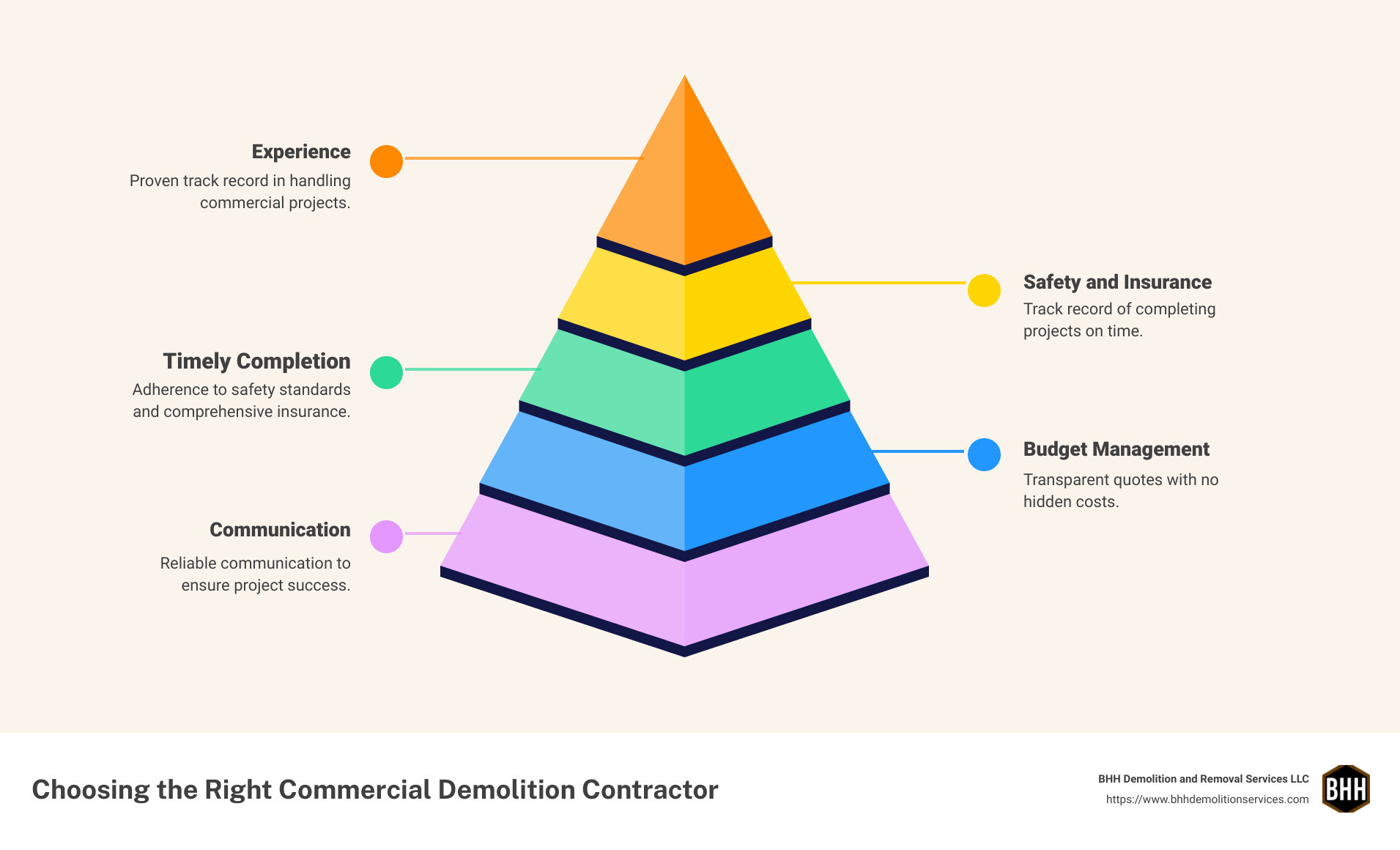 Experience
Proven track record in handling commercial projects.

Safety and Insurance
Track record of completing projects on time.

Timely Completion
Adherence to safety standards and comprehensive insurance.

Budget Management
Transparent quotes with no hidden costs.

Communication
Reliable communication to ensure project success.

Choosing the Right Commercial Demolition Contractor

BHH Demolition and Removal Services LLC
https://www.bhhdemolitionservices.com

BHH