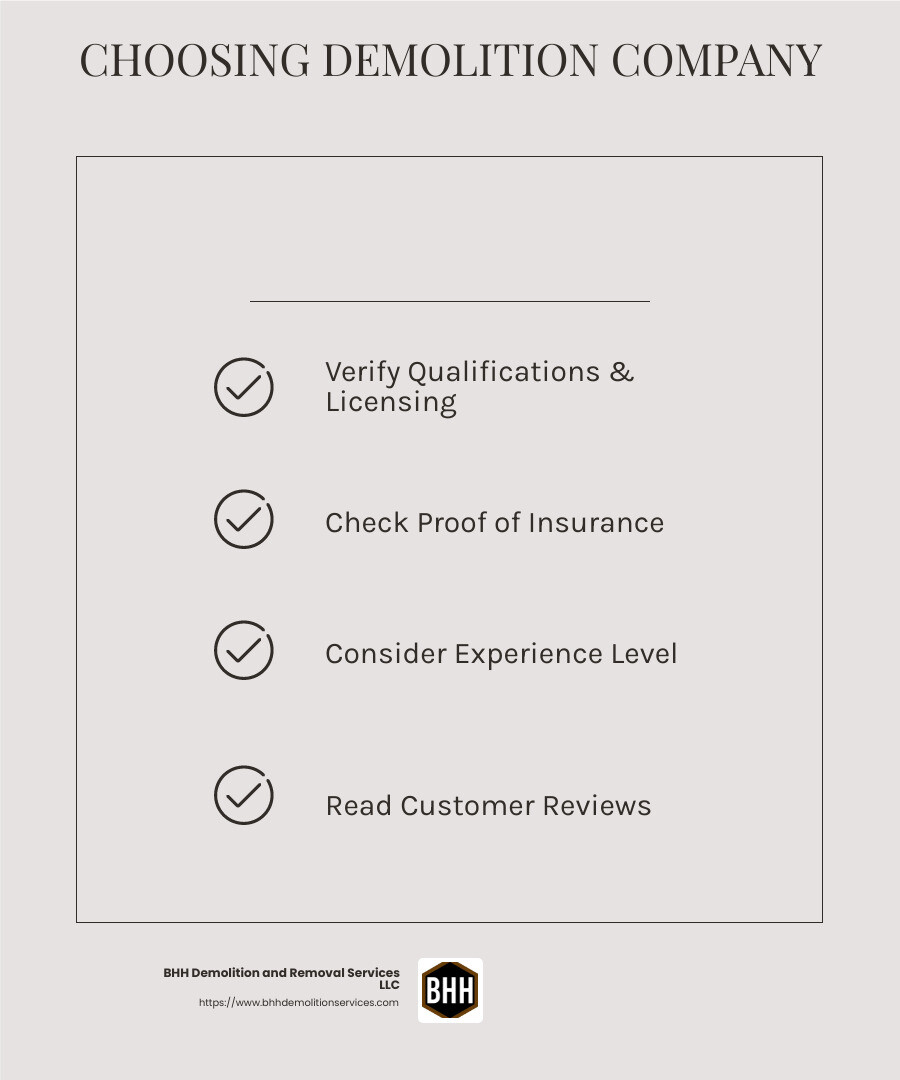 CHOOSING DEMOLITION COMPANY

Verify Qualifications & Licensing

Check Proof of Insurance

Consider Experience Level

Read Customer Reviews

BHH Demolition and Removal Services LLC
https://www.bhhdemolitionservices.com

BHH