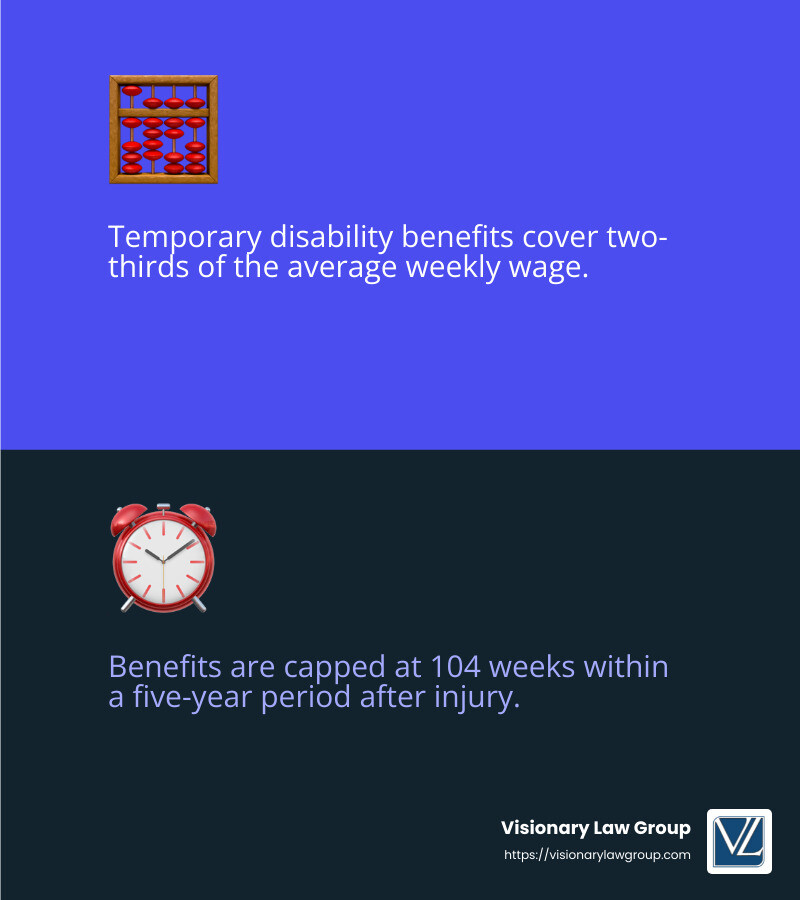 Temporary disability benefits cover two-thirds of the average weekly wage.

Benefits are capped at 104 weeks within a five-year period after injury.

Visionary Law Group
https://visionarylawgroup.com

VL