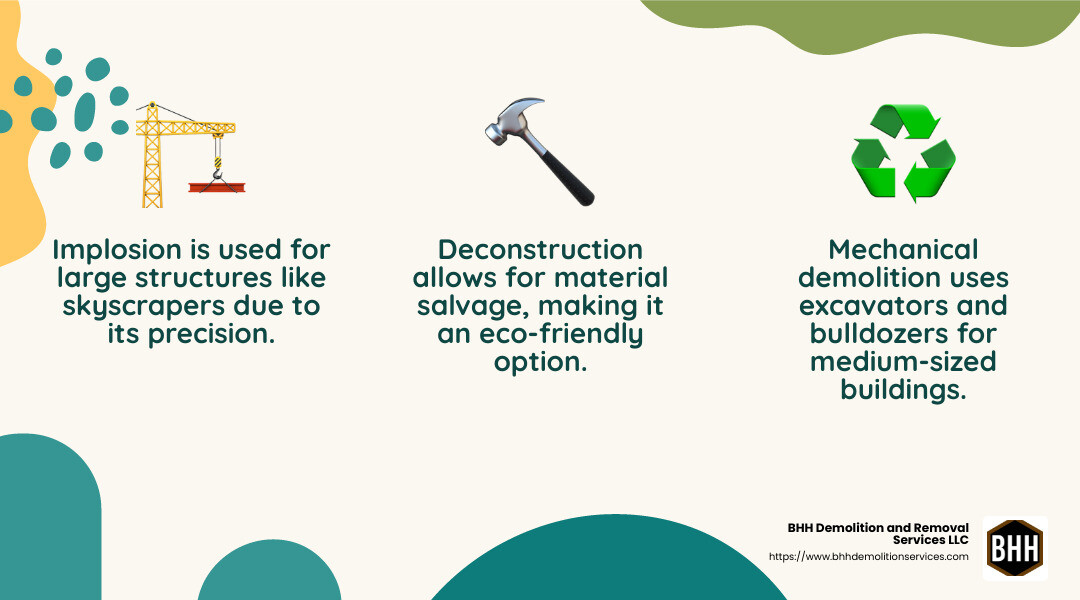 Implosion is used for large structures like skyscrapers due to its precision.

Deconstruction allows for material salvage, making it an eco-friendly option.

Mechanical demolition uses excavators and bulldozers for medium-sized buildings.

BHH Demolition and Removal Services LLC
https://www.bhhdemolitionservices.com

BHH