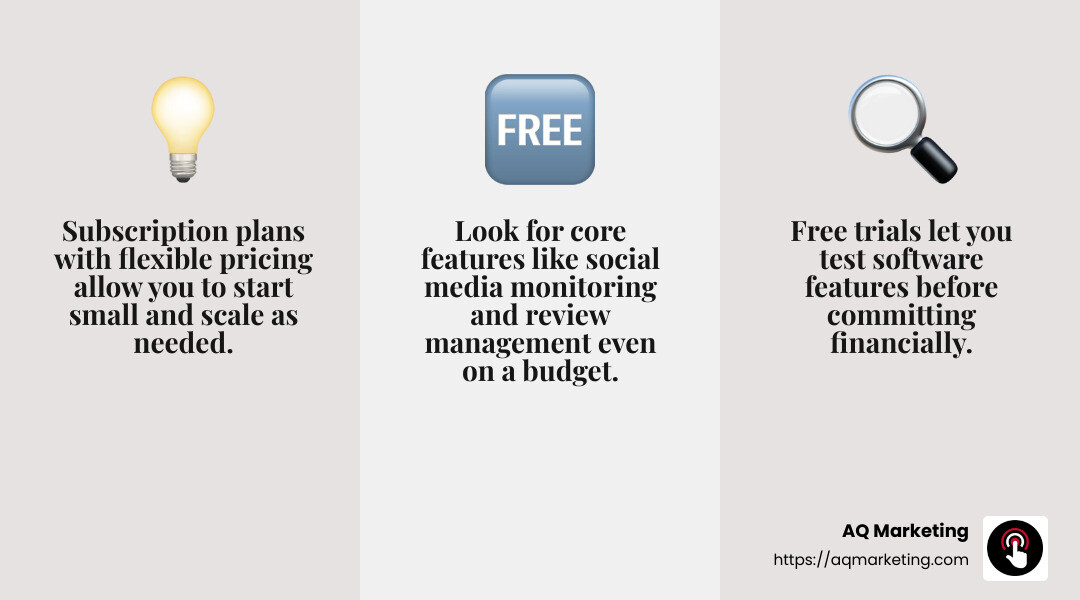 Subscription plans with flexible pricing allow you to start small and scale as needed.

FREE

Look for core features like social media monitoring and review management even on a budget.

Free trials let you test software features before committing financially.

AQ Marketing
https://aqmarketing.com