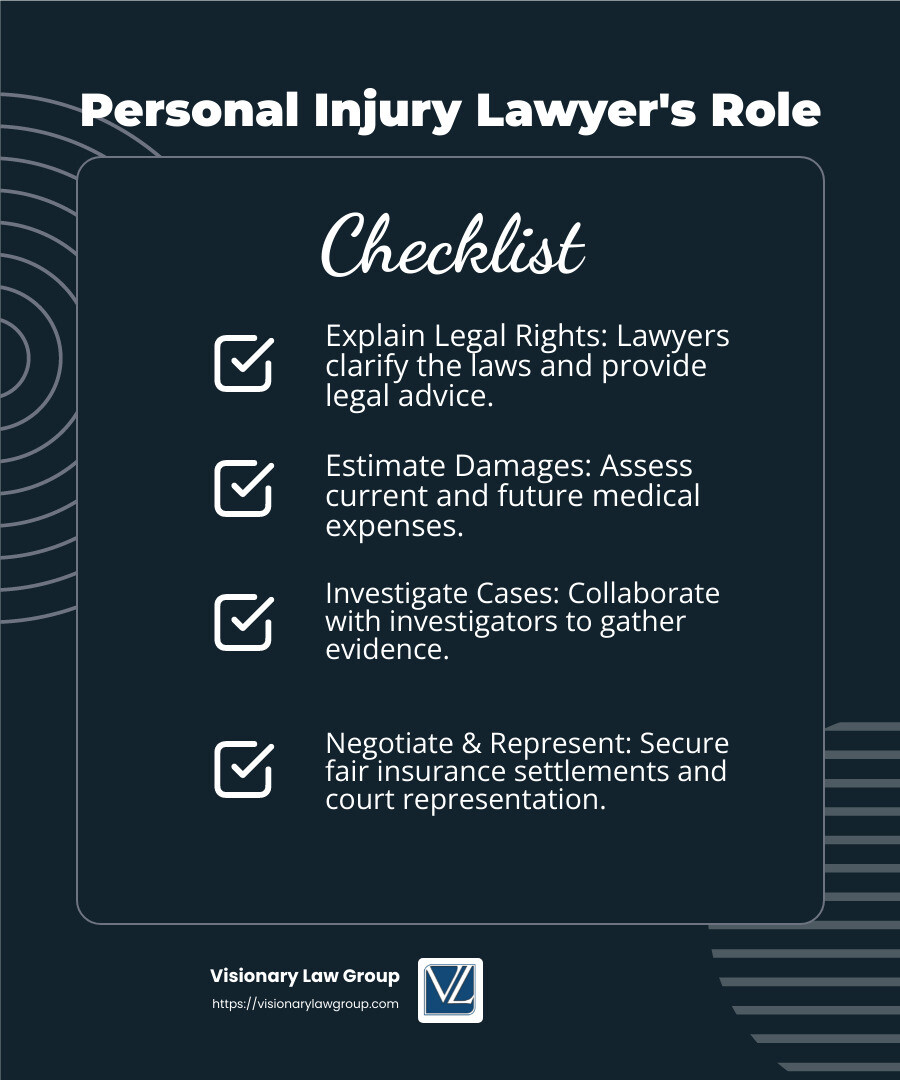 Personal Injury Lawyer's Role

Checklist

Explain Legal Rights: Lawyers clarify the laws and provide legal advice.

Estimate Damages: Assess current and future medical expenses.

Investigate Cases: Collaborate with investigators to gather evidence.

Negotiate & Represent: Secure fair insurance settlements and court representation.

Visionary Law Group
https://visionarylawgroup.com

VL