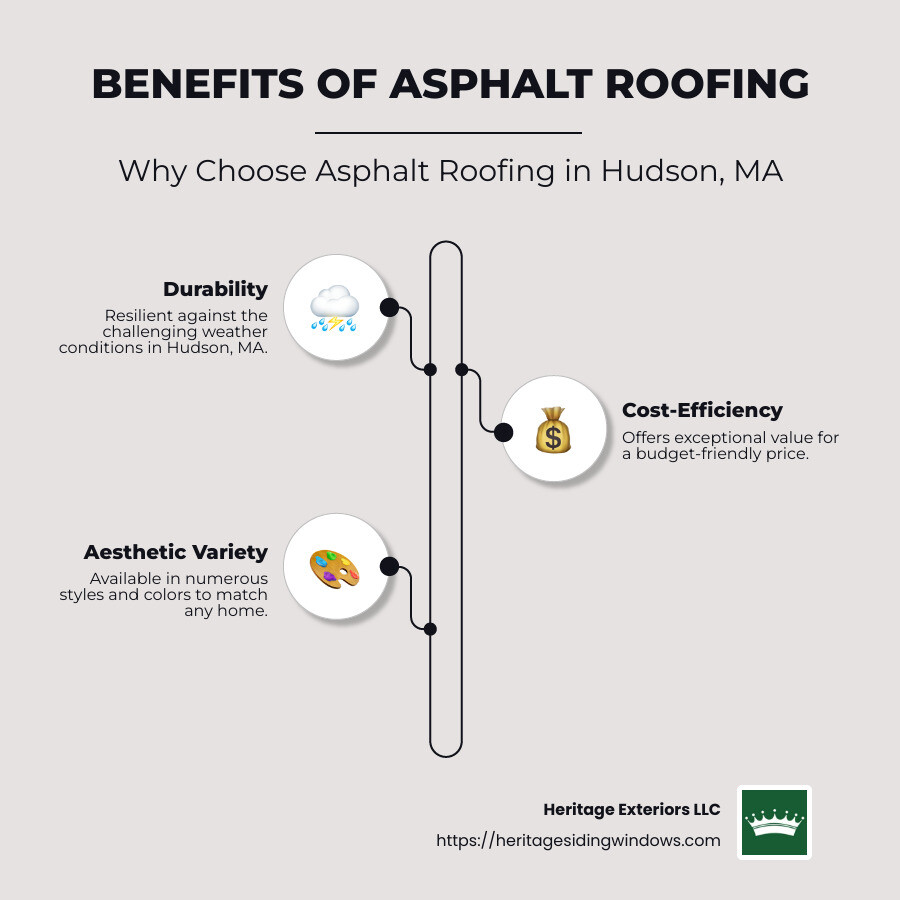 BENEFITS OF ASPHALT ROOFING

Why Choose Asphalt Roofing in Hudson, MA

Durability
Resilient against the challenging weather conditions in Hudson, MA.

Cost-Efficiency
Offers exceptional value for a budget-friendly price.

Aesthetic Variety
Available in numerous styles and colors to match any home.

Heritage Exteriors LLC
https://heritagesidingwindows.com