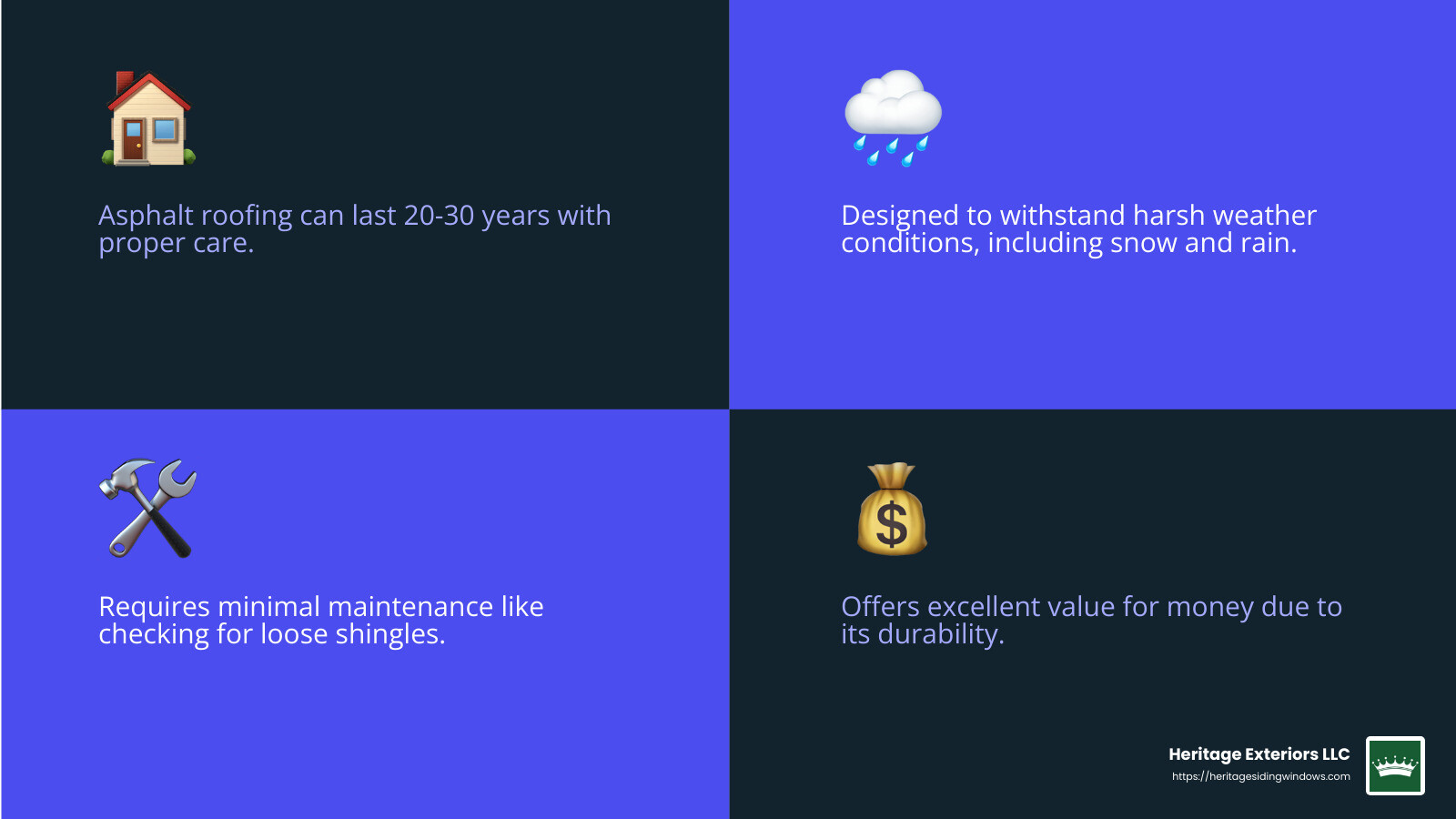 Asphalt roofing can last 20-30 years with proper care.

Designed to withstand harsh weather conditions, including snow and rain.

Requires minimal maintenance like checking for loose shingles.

Offers excellent value for money due to its durability.

Heritage Exteriors LLC
https://heritagesidingwindows.com