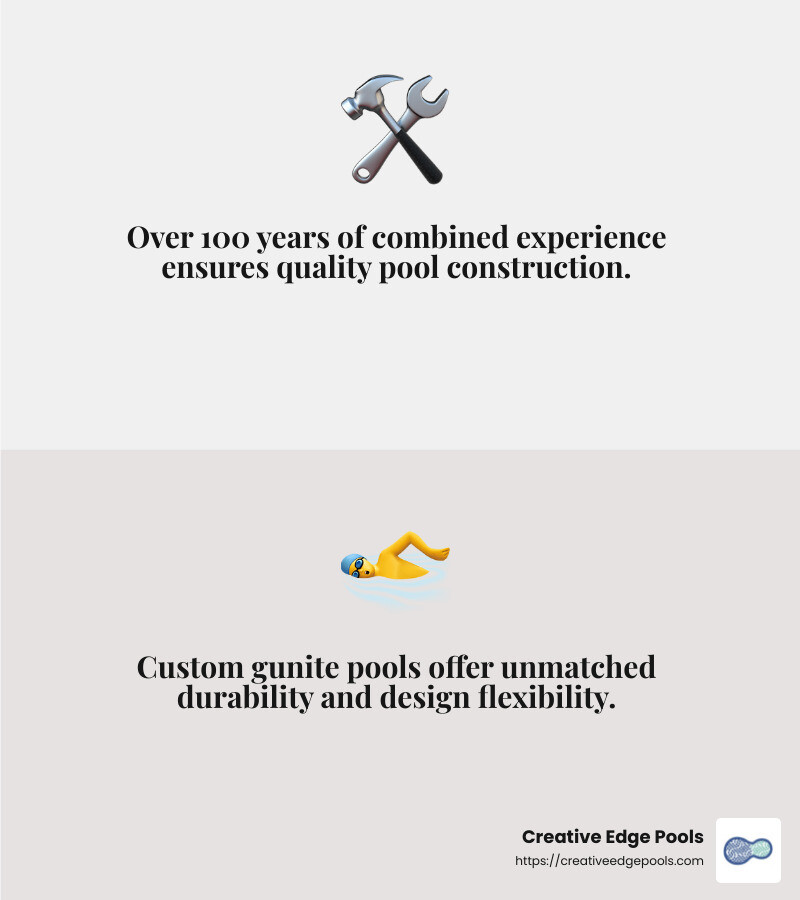 Over 100 years of combined experience ensures quality pool construction.

Custom gunite pools offer unmatched durability and design flexibility.

Creative Edge Pools
https://creativeedgepools.com