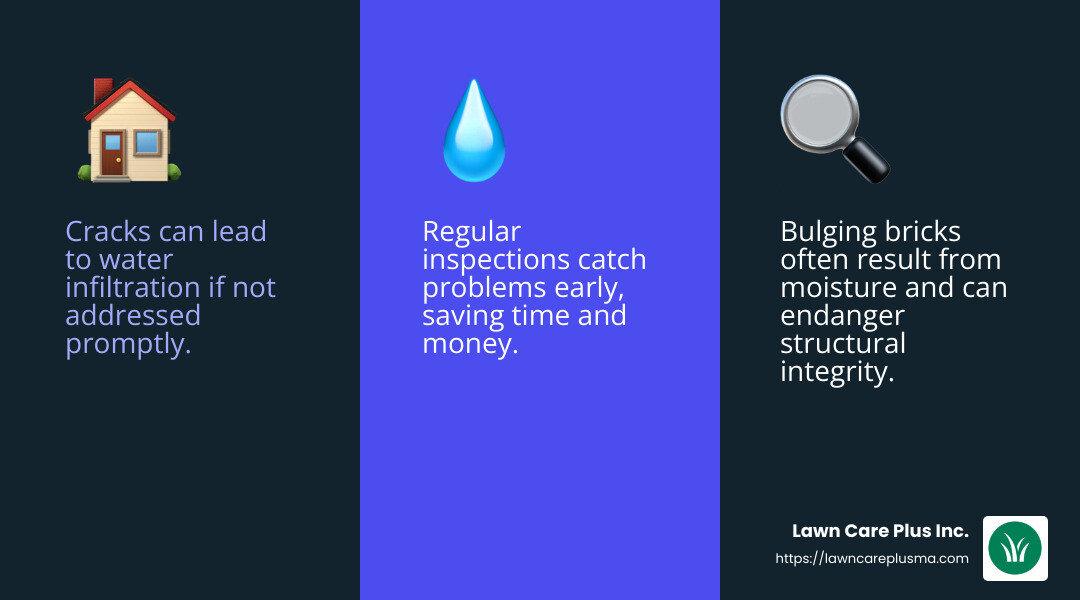 Cracks can lead to water infiltration if not addressed promptly.

Regular inspections catch problems early, saving time and money.

Bulging bricks often result from moisture and can endanger structural integrity.

Lawn Care Plus Inc.
https://lawncareplusma.com