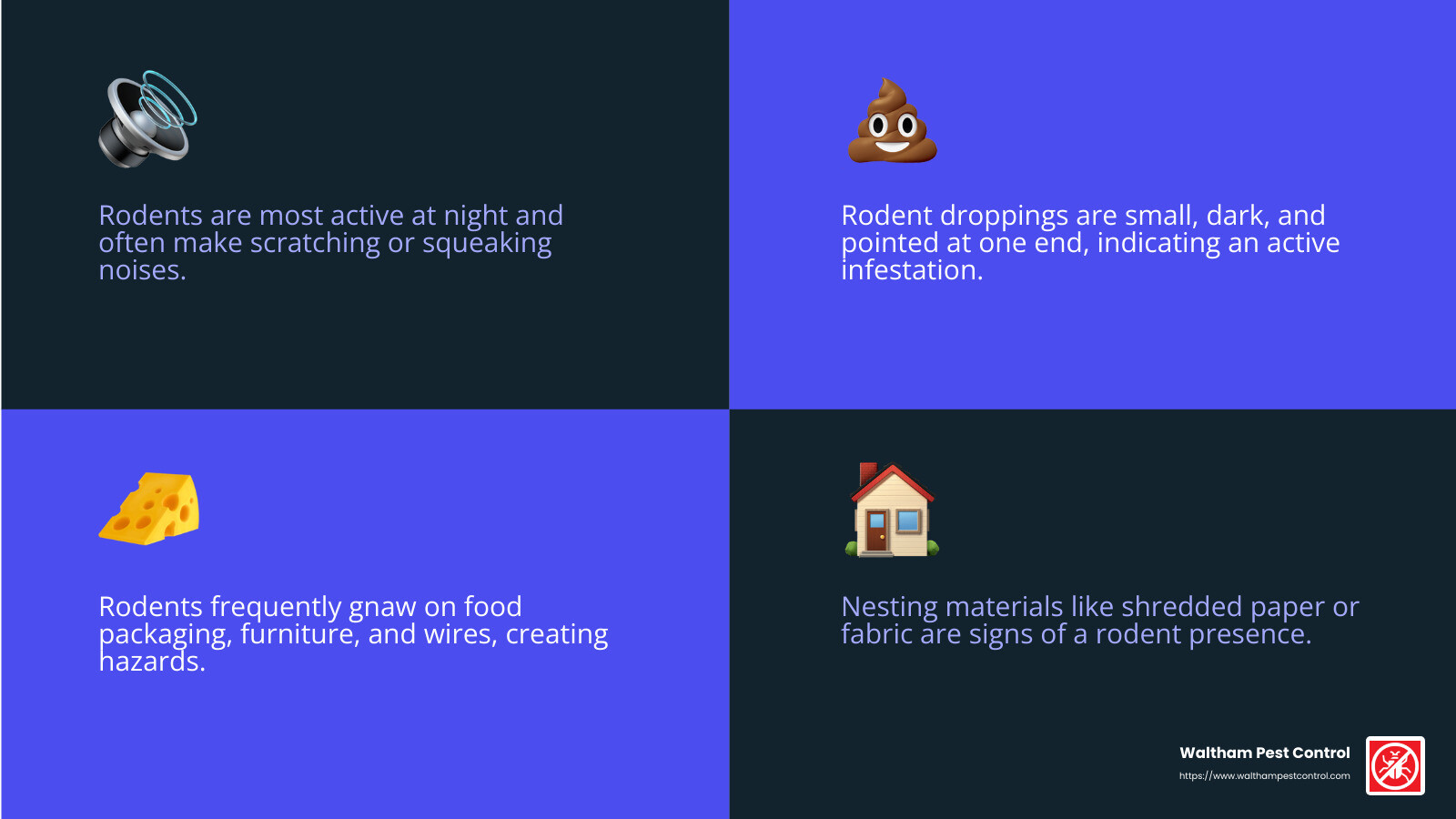 Rodents are most active at night and often make scratching or squeaking noises.

Rodent droppings are small, dark, and pointed at one end, indicating an active infestation.

Rodents frequently gnaw on food packaging, furniture, and wires, creating hazards.

Nesting materials like shredded paper or fabric are signs of a rodent presence.

Waltham Pest Control
https://www.walthampestcontrol.com