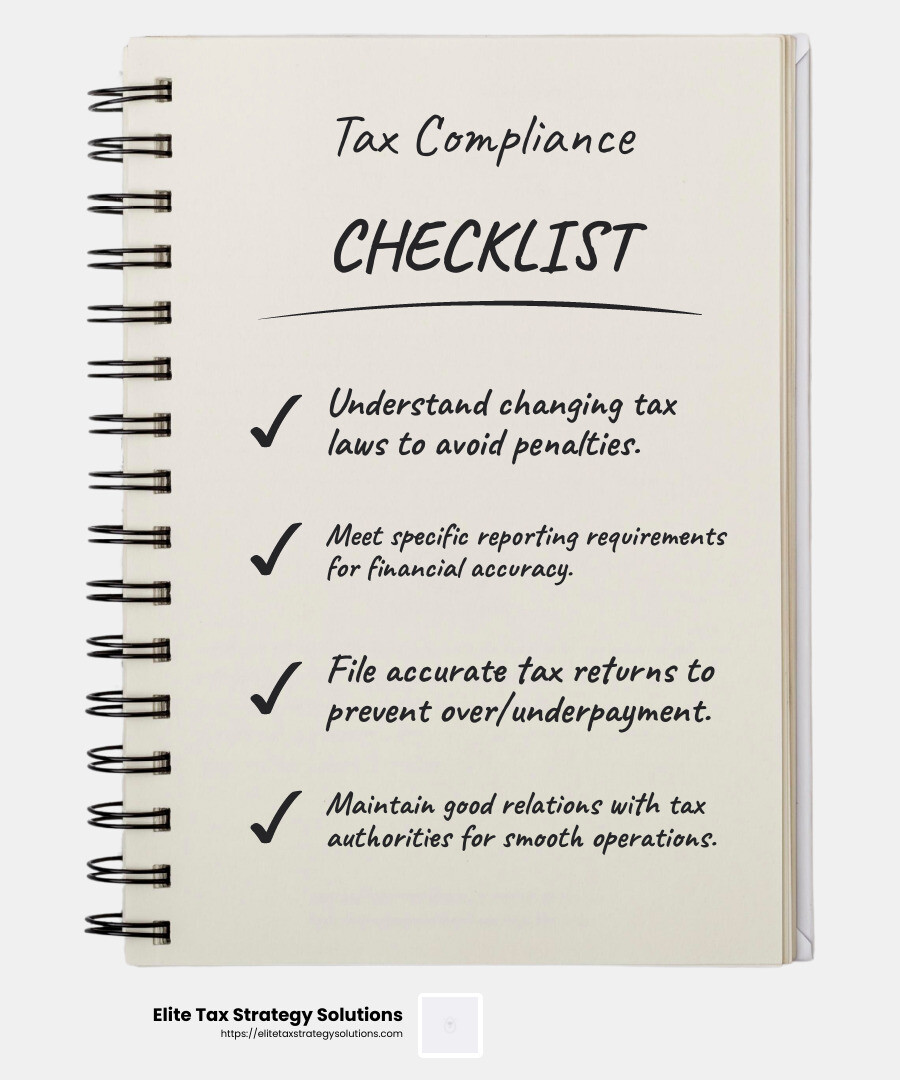 Tax Compliance

CHECKLIST

✓ Understand changing tax laws to avoid penalties.

✓ Meet specific reporting requirements for financial accuracy.

✓ File accurate tax returns to prevent over/underpayment.

✓ Maintain good relations with tax authorities for smooth operations.

Elite Tax Strategy Solutions
https://elitetaxstrategysolutions.com