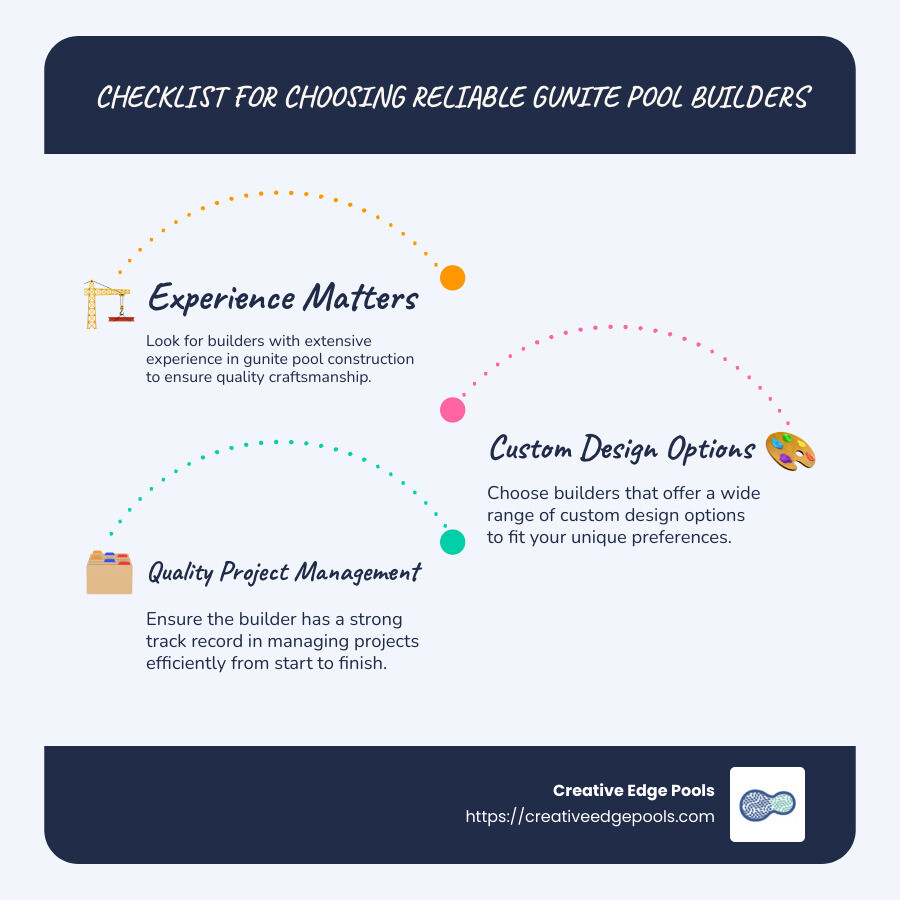 CHECKLIST FOR CHOOSING RELIABLE GUNITE POOL BUILDERS

Experience Matters

Look for builders with extensive experience in gunite pool construction to ensure quality craftsmanship.

Custom Design Options

Choose builders that offer a wide range of custom design options to fit your unique preferences.

Quality Project Management

Ensure the builder has a strong track record in managing projects efficiently from start to finish.

Creative Edge Pools
https://creativeedgepools.com