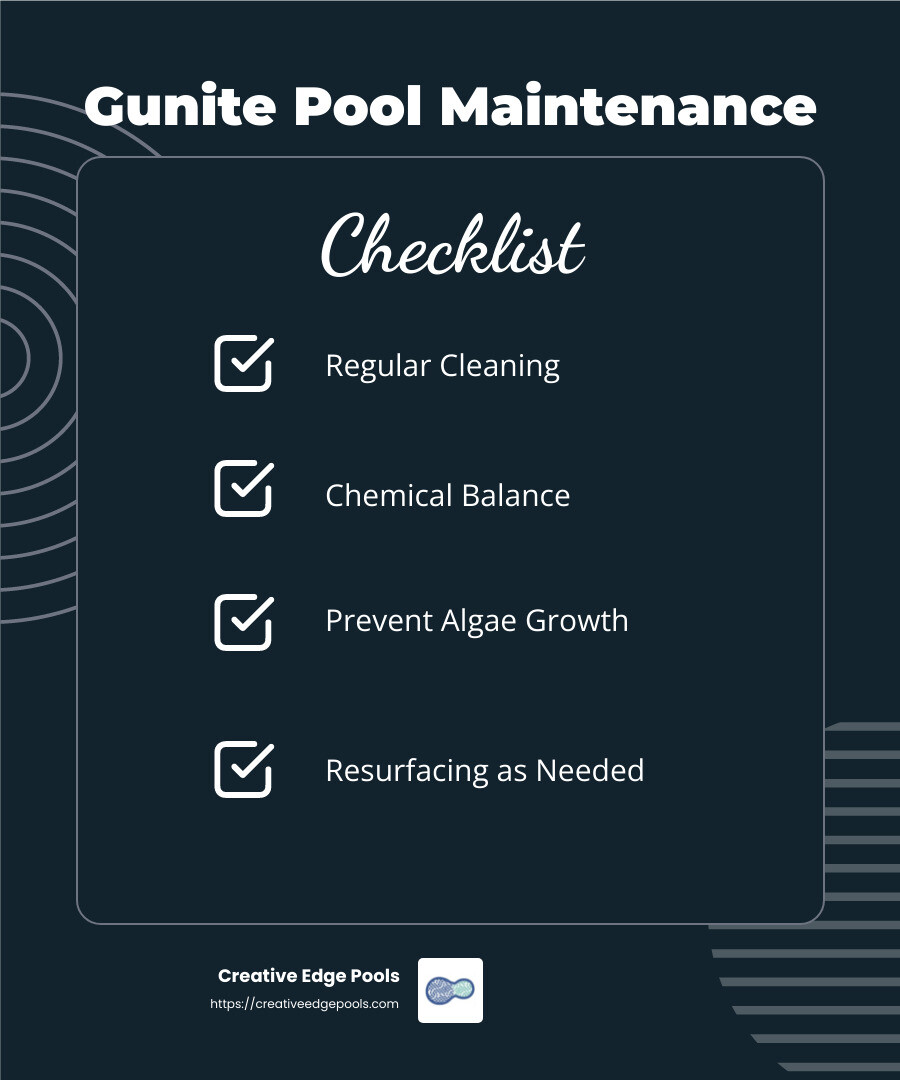 Gunite Pool Maintenance

Checklist

Regular Cleaning

Chemical Balance

Prevent Algae Growth

Resurfacing as Needed

Creative Edge Pools
https://creativeedgepools.com