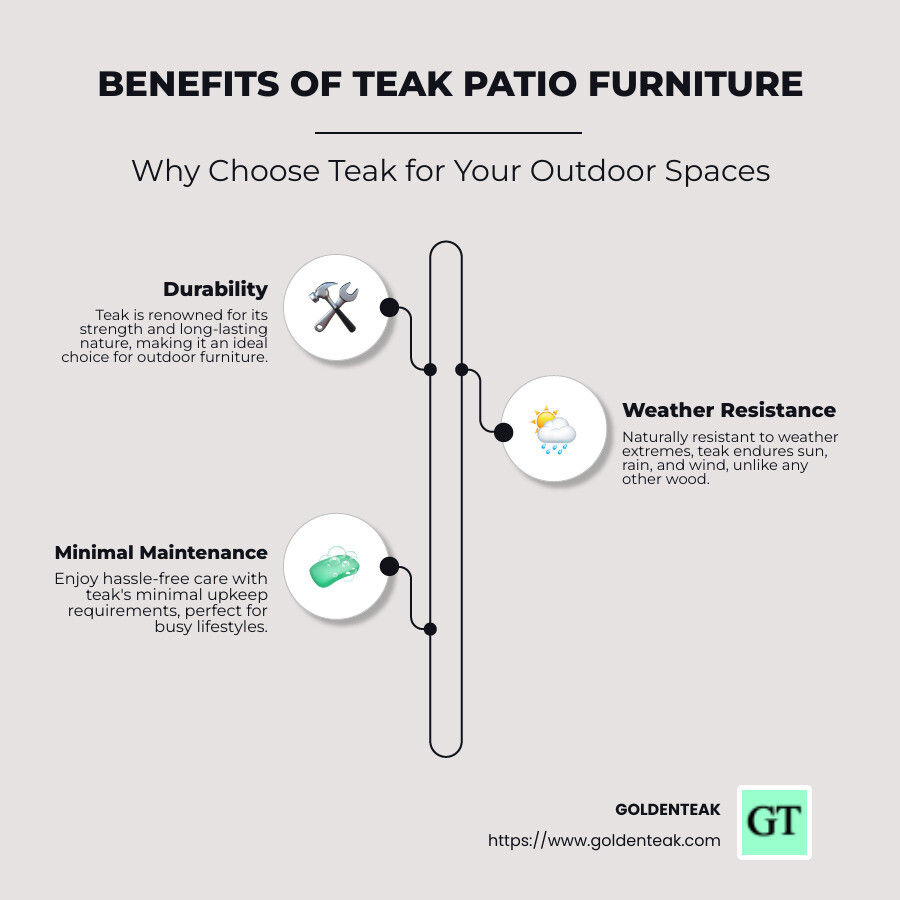 BENEFITS OF TEAK PATIO FURNITURE

Why Choose Teak for Your Outdoor Spaces

Durability
Teak is renowned for its strength and long-lasting nature, making it an ideal choice for outdoor furniture.

Weather Resistance
Naturally resistant to weather extremes, teak endures sun, rain, and wind, unlike any other wood.

Minimal Maintenance
Enjoy hassle-free care with teak's minimal upkeep requirements, perfect for busy lifestyles.

GOLDENTEAK
https://www.goldenteak.com

GT