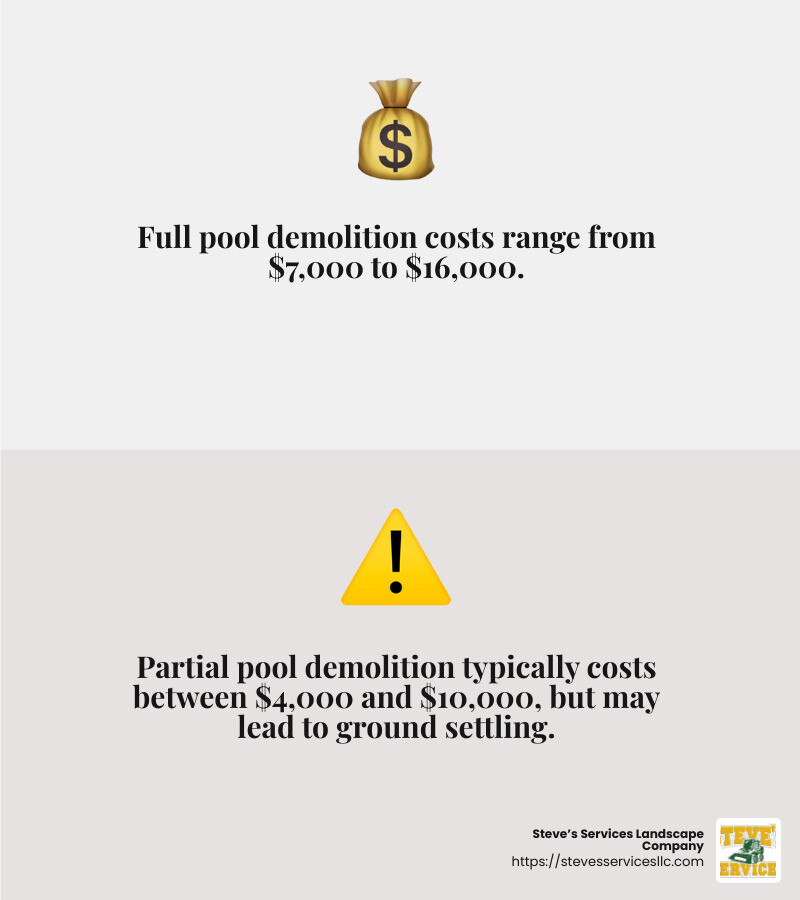 Full pool demolition costs range from \$7,000 to \$16,000.

Partial pool demolition typically costs between \$4,000 and \$10,000, but may lead to ground settling.

Steve's Services Landscape Company
https://stevesservicesllc.com

TEVE'
ERVICE