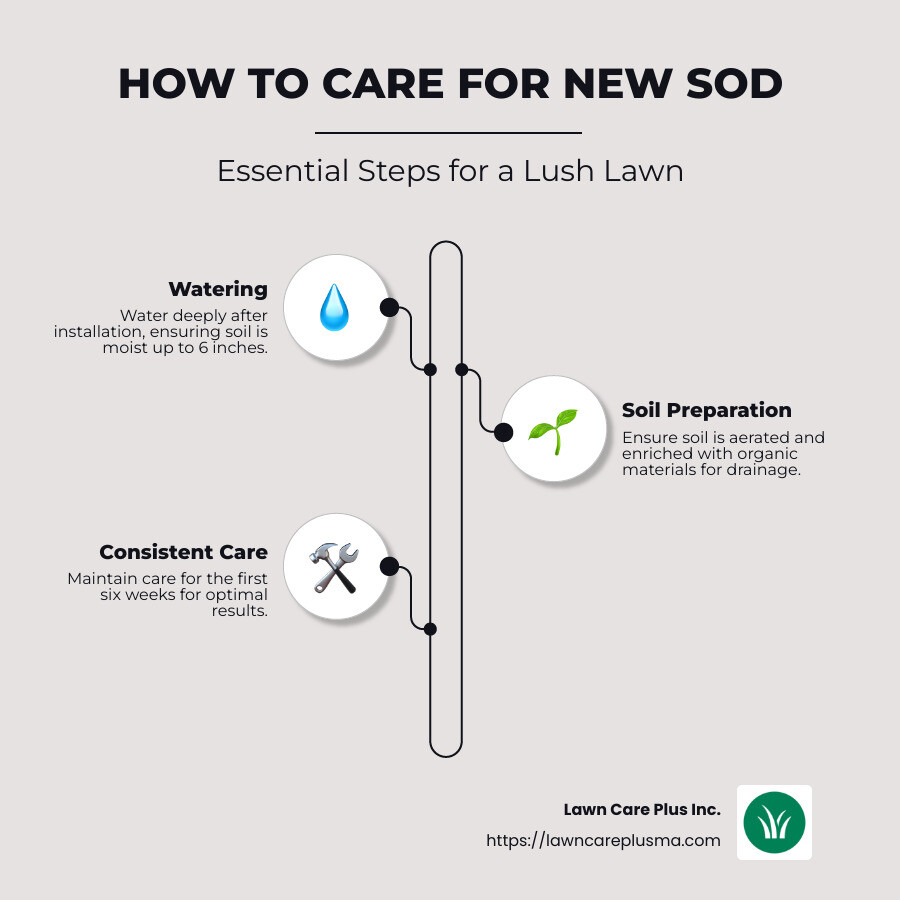 HOW TO CARE FOR NEW SOD

Essential Steps for a Lush Lawn

Watering
Water deeply after installation, ensuring soil is moist up to 6 inches.

Soil Preparation
Ensure soil is aerated and enriched with organic materials for drainage.

Consistent Care
Maintain care for the first six weeks for optimal results.

Lawn Care Plus Inc.
https://lawncareplusma.com