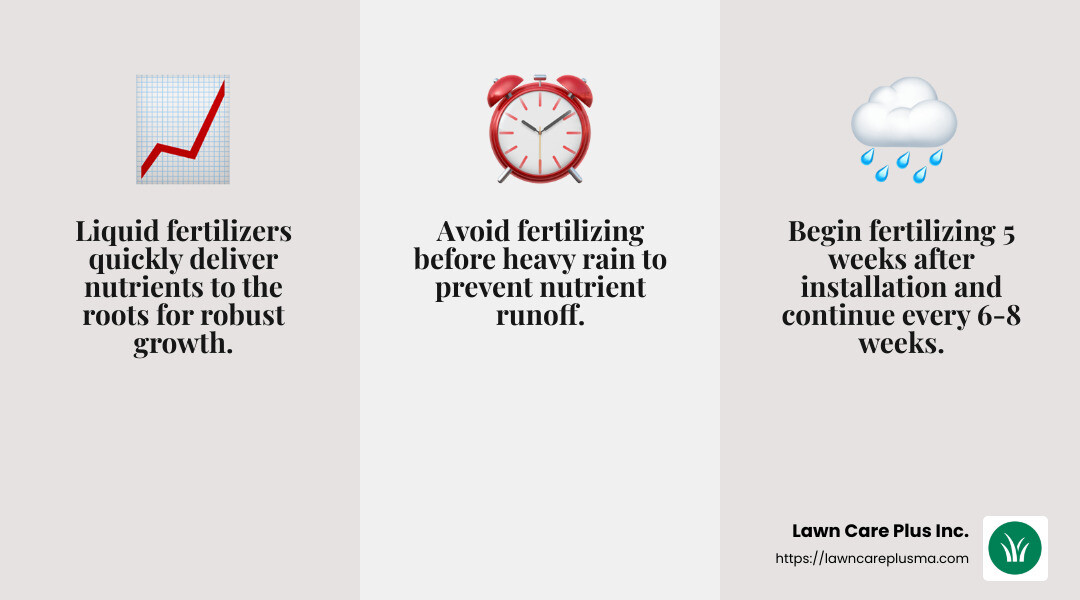 Liquid fertilizers quickly deliver nutrients to the roots for robust growth.

Avoid fertilizing before heavy rain to prevent nutrient runoff.

Begin fertilizing 5 weeks after installation and continue every 6-8 weeks.

Lawn Care Plus Inc.
https://lawncareplusma.com