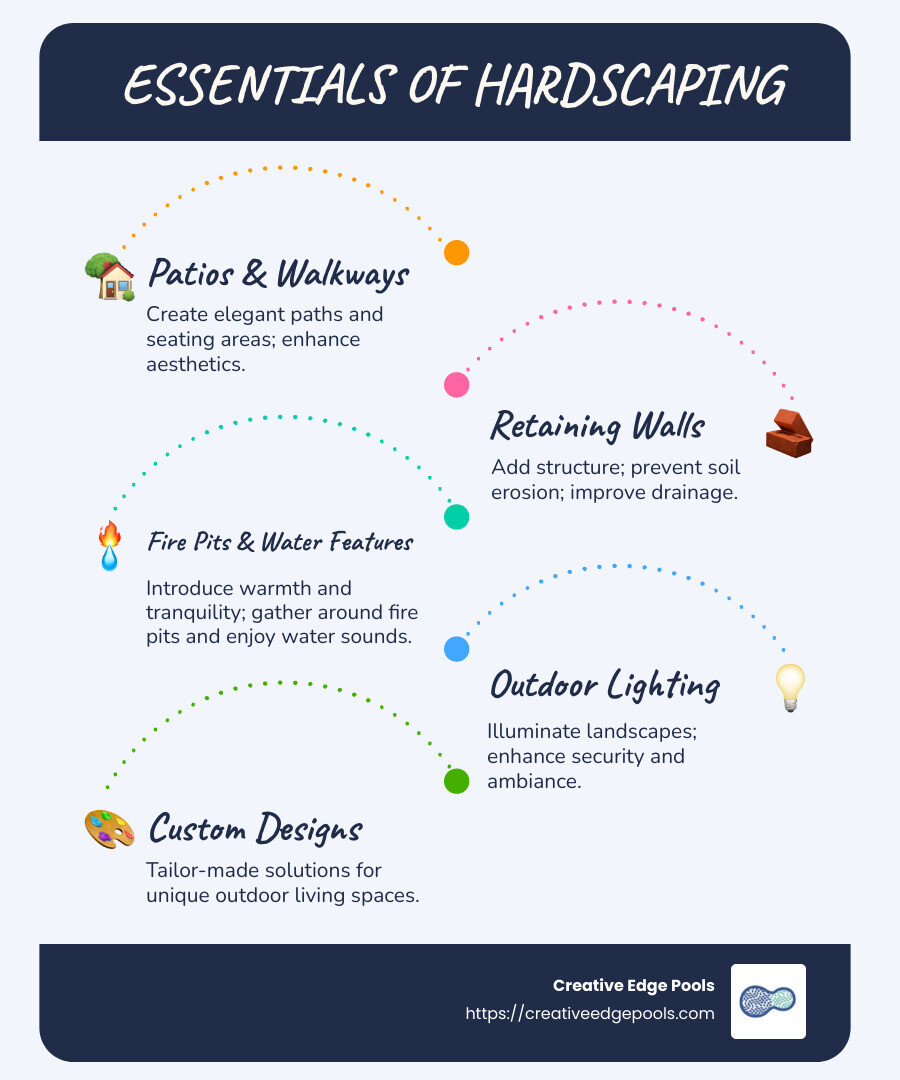 ESSENTIALS OF HARDSCAPING

Patios & Walkways

Create elegant paths and seating areas; enhance aesthetics.

Retaining Walls

Add structure; prevent soil erosion; improve drainage.

Fire Pits & Water Features

Introduce warmth and tranquility; gather around fire pits and enjoy water sounds.

Outdoor Lighting

Illuminate landscapes; enhance security and ambiance.

Custom Designs

Tailor-made solutions for unique outdoor living spaces.

Creative Edge Pools
https://creativeedgepools.com