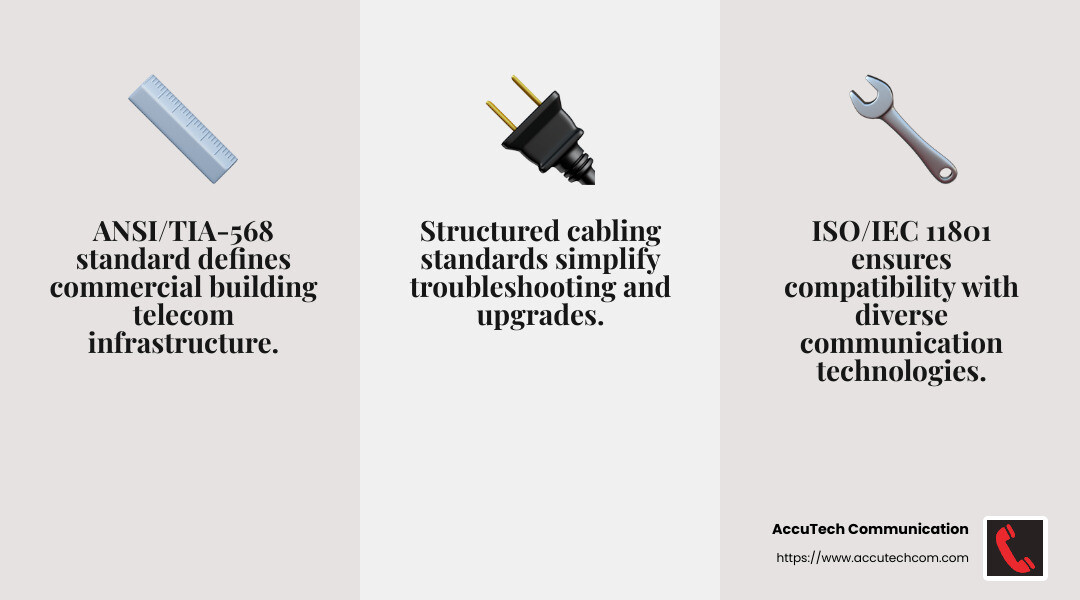 ANSI/TIA-568 standard defines commercial building telecom infrastructure.

Structured cabling standards simplify troubleshooting and upgrades.

ISO/IEC 11801 ensures compatibility with diverse communication technologies.

AccuTech Communication
https://www.accutechcom.com