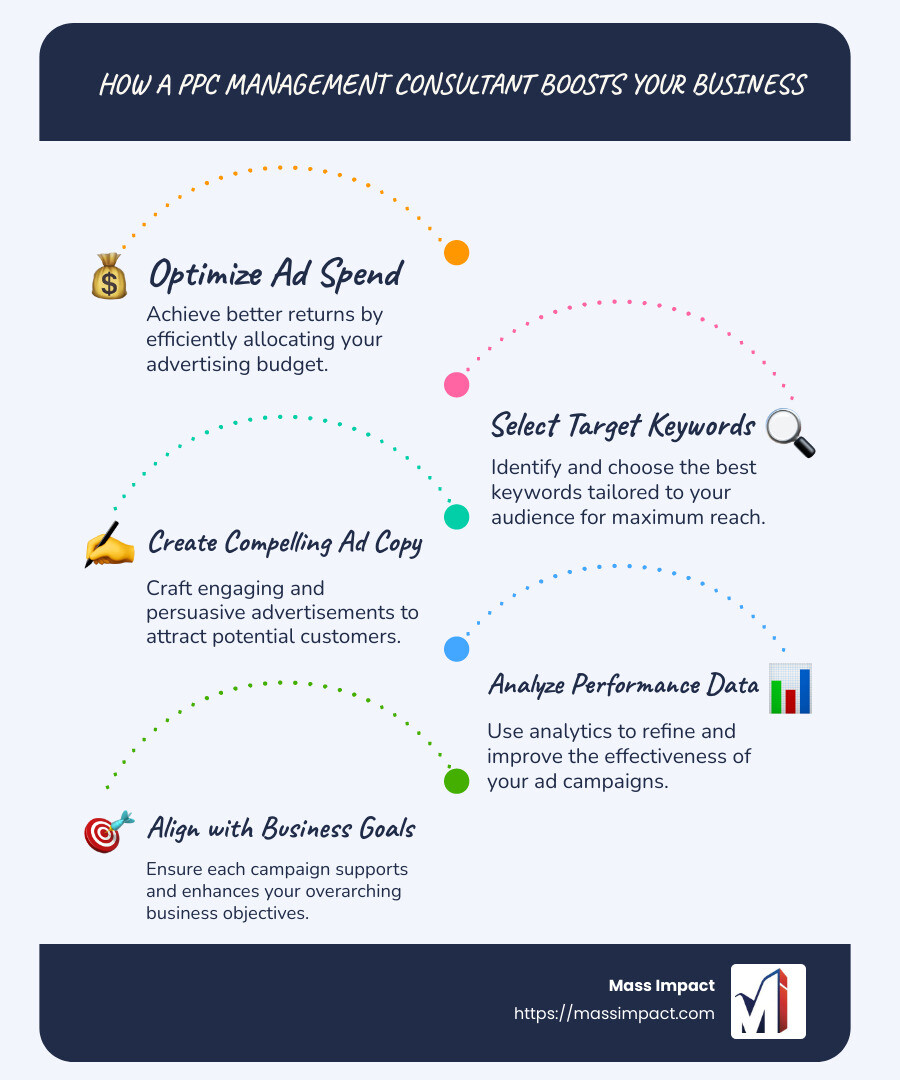 HOW A PPC MANAGEMENT CONSULTANT BOOSTS YOUR BUSINESS

Optimize Ad Spend

Achieve better returns by efficiently allocating your advertising budget.

Select Target Keywords

Identify and choose the best keywords tailored to your audience for maximum reach.

Create Compelling Ad Copy

Craft engaging and persuasive advertisements to attract potential customers.

Analyze Performance Data

Use analytics to refine and improve the effectiveness of your ad campaigns.

Align with Business Goals

Ensure each campaign supports and enhances your overarching business objectives.

Mass Impact
https://massimpact.com