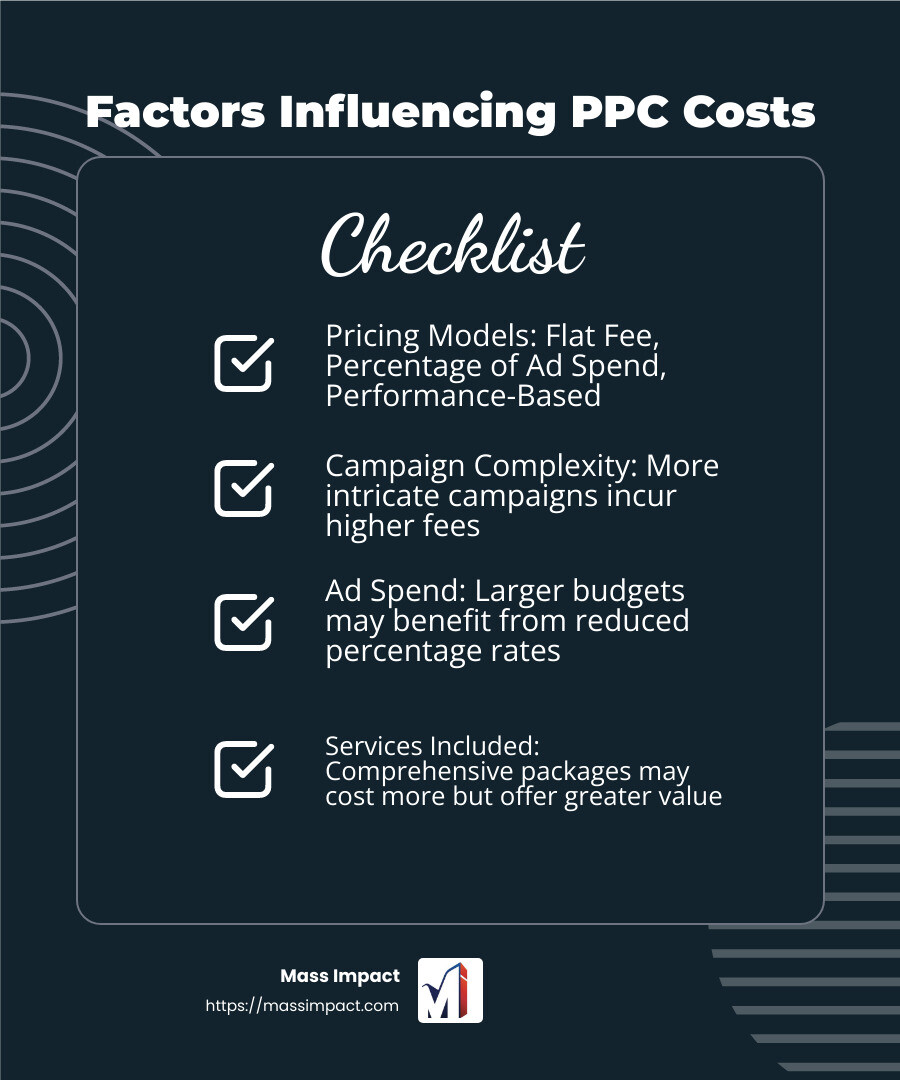 Factors Influencing PPC Costs

Checklist

Pricing Models: Flat Fee, Percentage of Ad Spend, Performance-Based

Campaign Complexity: More intricate campaigns incur higher fees

Ad Spend: Larger budgets may benefit from reduced percentage rates

Services Included: Comprehensive packages may cost more but offer greater value

Mass Impact
https://massimpact.com