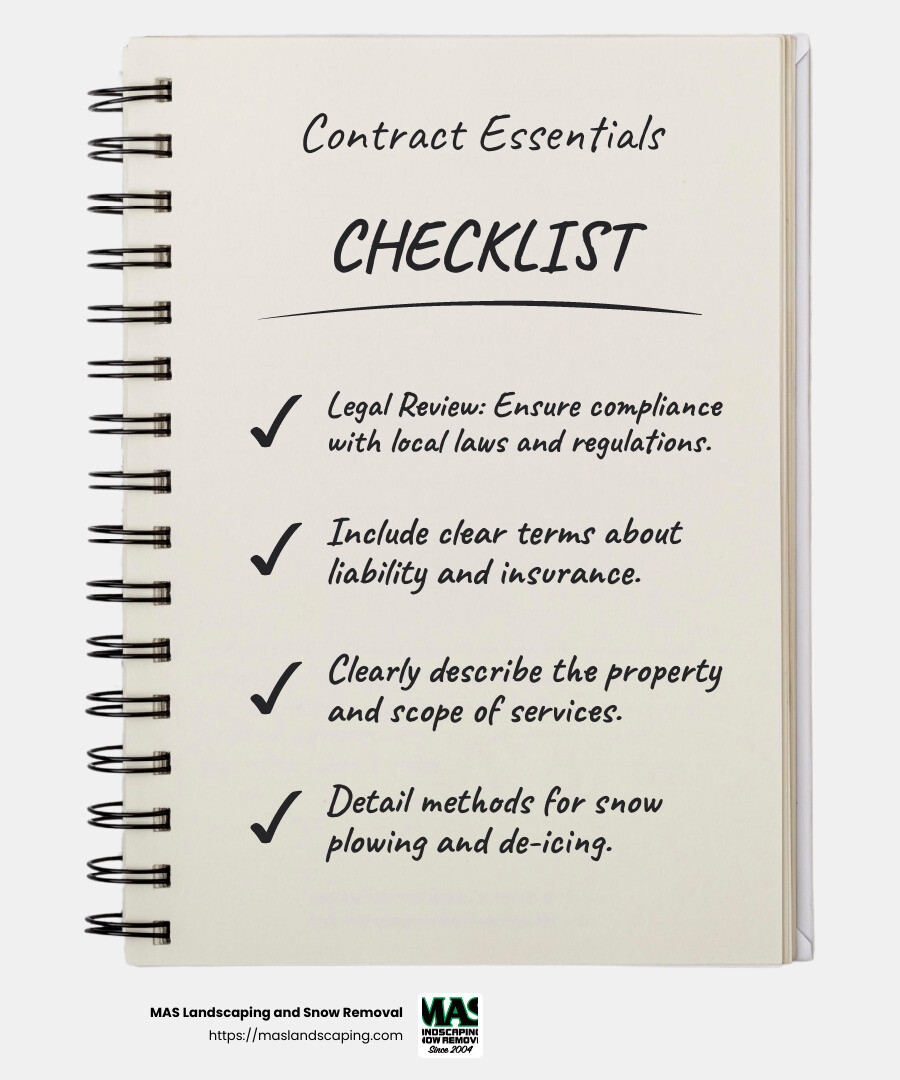 Contract Essentials

CHECKLIST

✓ Legal Review: Ensure compliance with local laws and regulations.

✓ Include clear terms about liability and insurance.

✓ Clearly describe the property and scope of services.

✓ Detail methods for snow plowing and de-icing.

MAS Landscaping and Snow Removal
https://maslandscaping.com

MAS
LANDSCAPING
SNOW REMOVAL
Since 2004