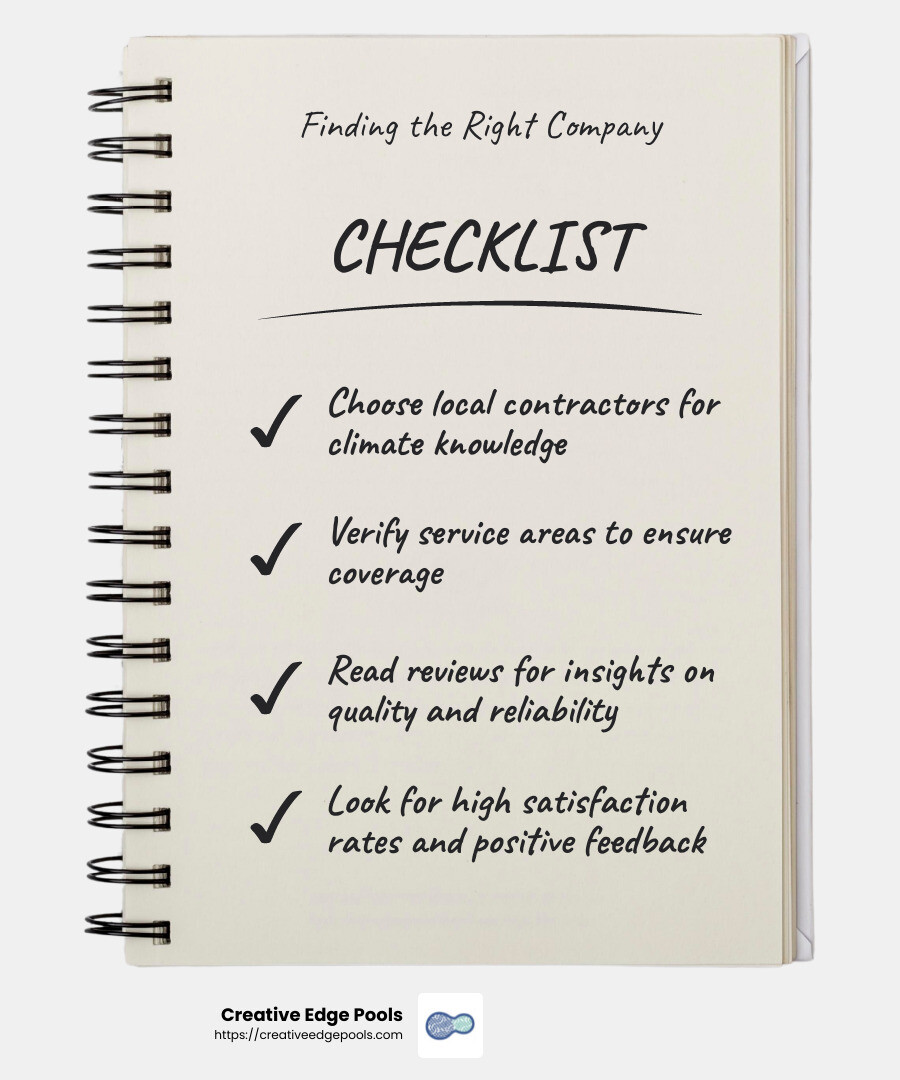 Finding the Right Company

CHECKLIST

✓ Choose local contractors for climate knowledge

✓ Verify service areas to ensure coverage

✓ Read reviews for insights on quality and reliability

✓ Look for high satisfaction rates and positive feedback

Creative Edge Pools
https://creativeedgepools.com