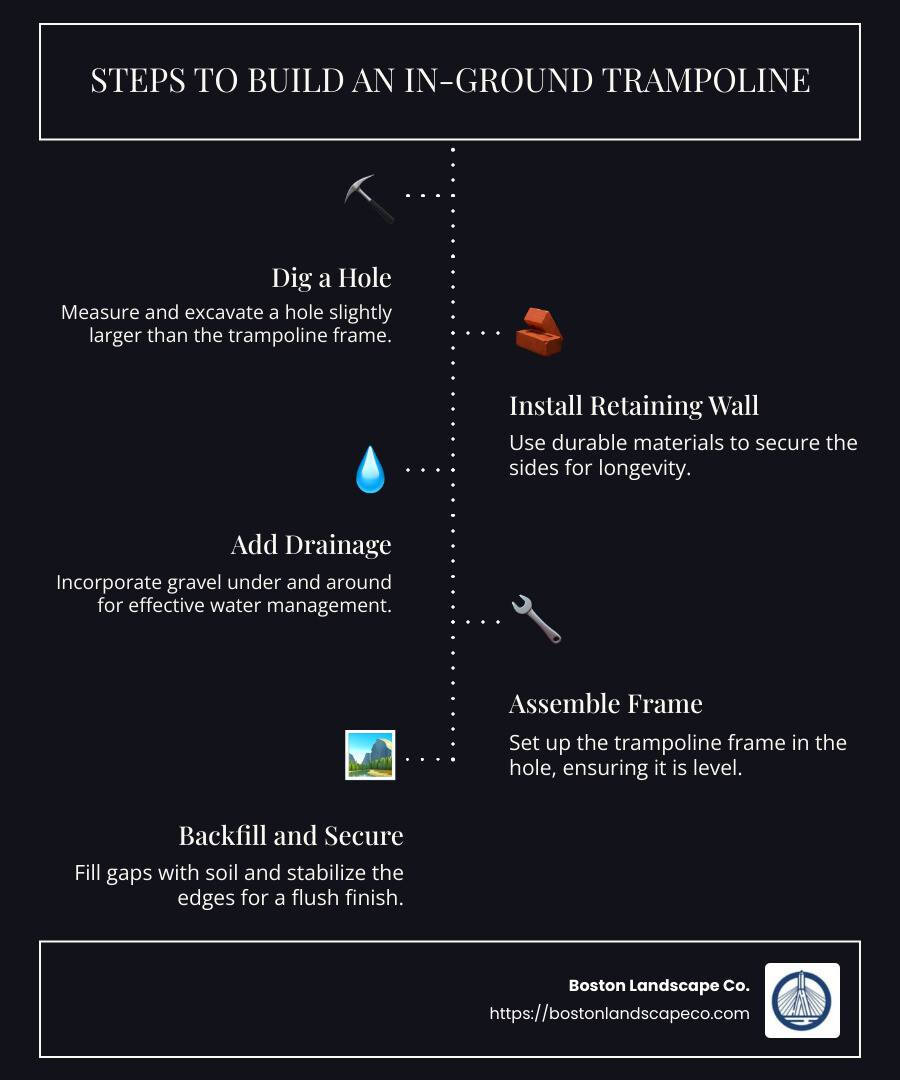 STEPS TO BUILD AN IN-GROUND TRAMPOLINE

Dig a Hole

Measure and excavate a hole slightly larger than the trampoline frame.

Install Retaining Wall

Use durable materials to secure the sides for longevity.

Add Drainage

Incorporate gravel under and around for effective water management.

Assemble Frame

Set up the trampoline frame in the hole, ensuring it is level.

Backfill and Secure

Fill gaps with soil and stabilize the edges for a flush finish.

Boston Landscape Co.
https://bostonlandscapeco.com