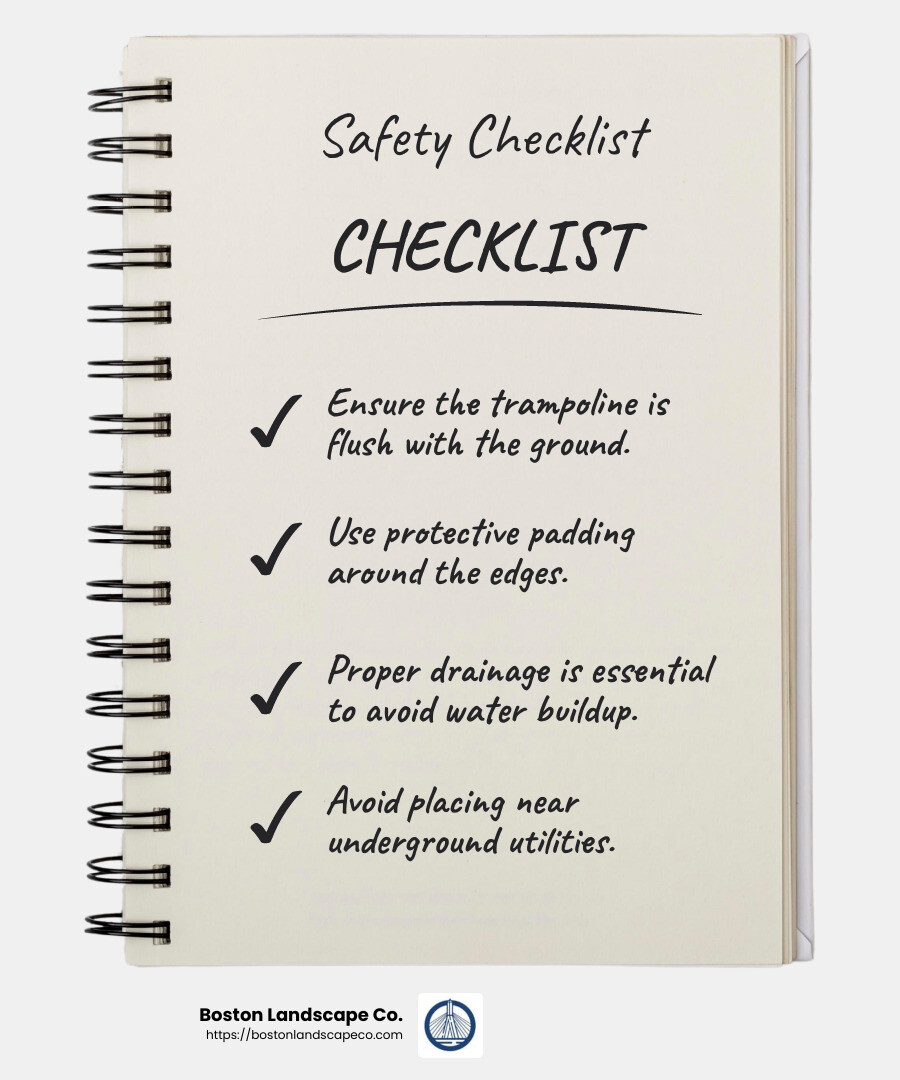 Safety Checklist

CHECKLIST

✓ Ensure the trampoline is flush with the ground.

✓ Use protective padding around the edges.

✓ Proper drainage is essential to avoid water buildup.

✓ Avoid placing near underground utilities.

Boston Landscape Co.
https://bostonlandscapeco.com