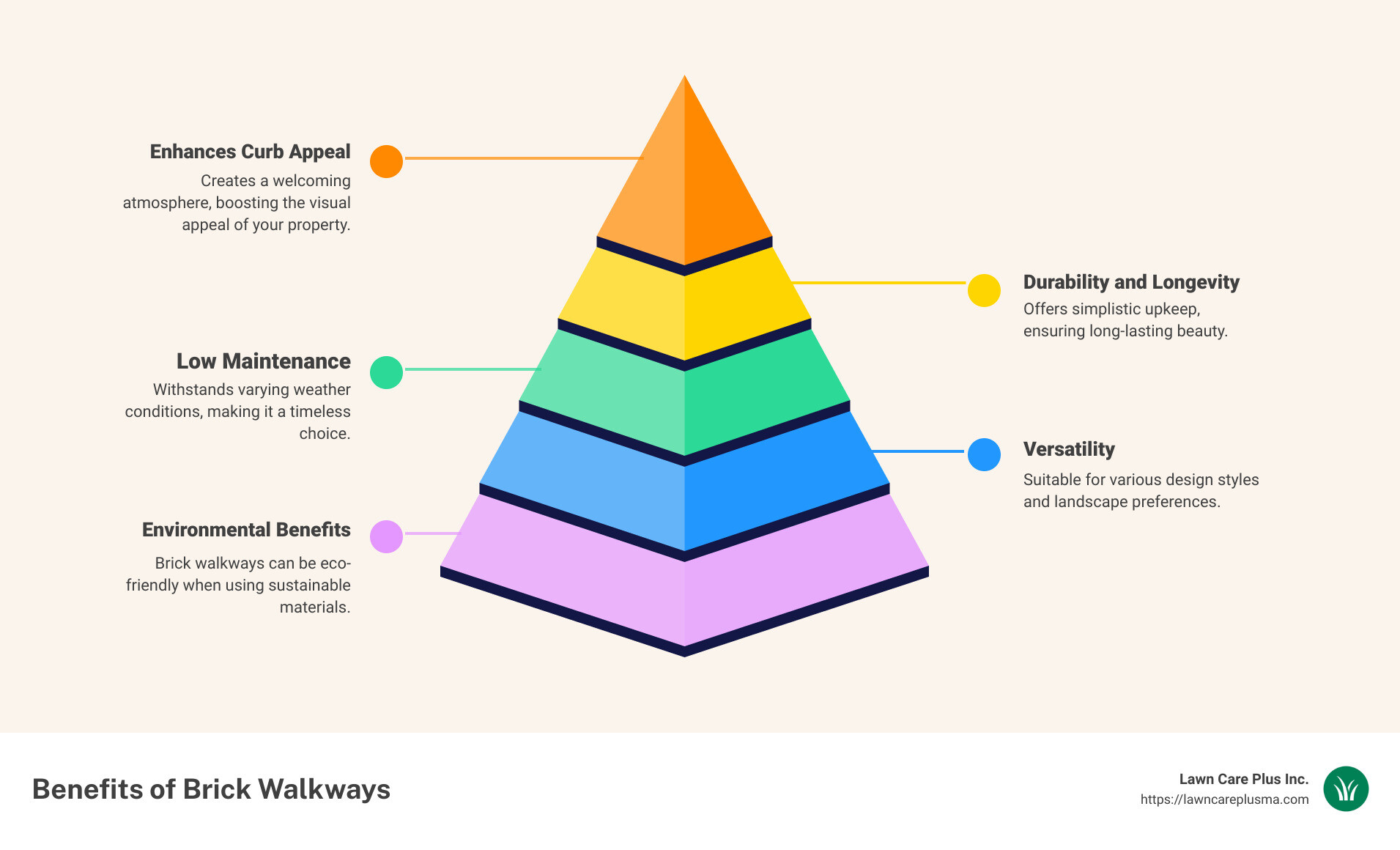 Enhances Curb Appeal

Creates a welcoming atmosphere, boosting the visual appeal of your property.

Durability and Longevity

Offers simplistic upkeep, ensuring long-lasting beauty.

Low Maintenance

Withstands varying weather conditions, making it a timeless choice.

Versatility

Suitable for various design styles and landscape preferences.

Environmental Benefits

Brick walkways can be eco-friendly when using sustainable materials.

Benefits of Brick Walkways

Lawn Care Plus Inc.
https://lawncareplusma.com