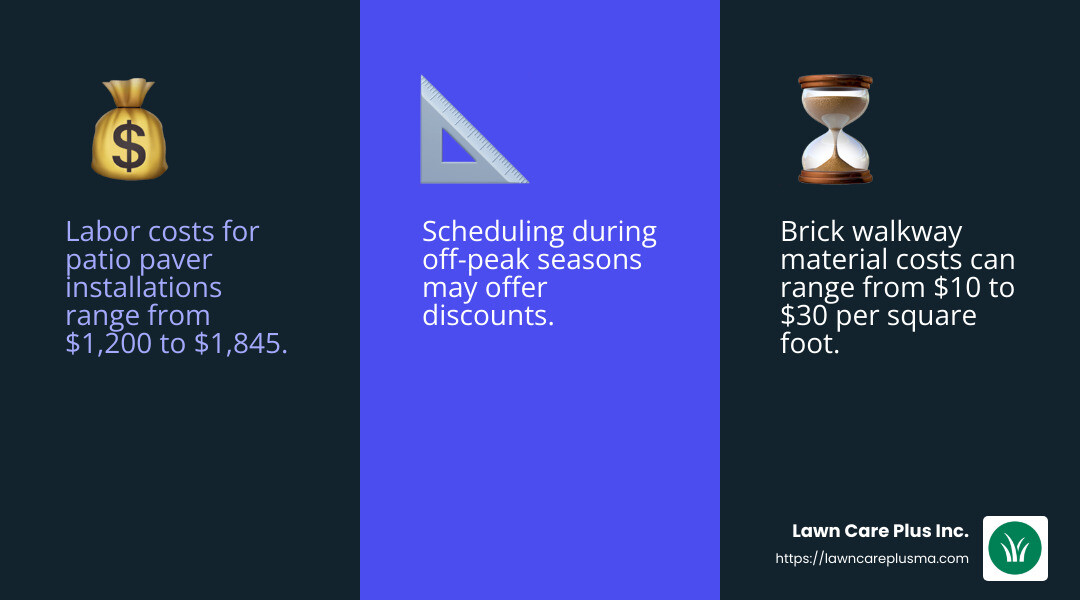 Labor costs for patio paver installations range from \$1,200 to \$1,845.

Scheduling during off-peak seasons may offer discounts.

Brick walkway material costs can range from \$10 to \$30 per square foot.

Lawn Care Plus Inc.
https://lawncareplusma.com