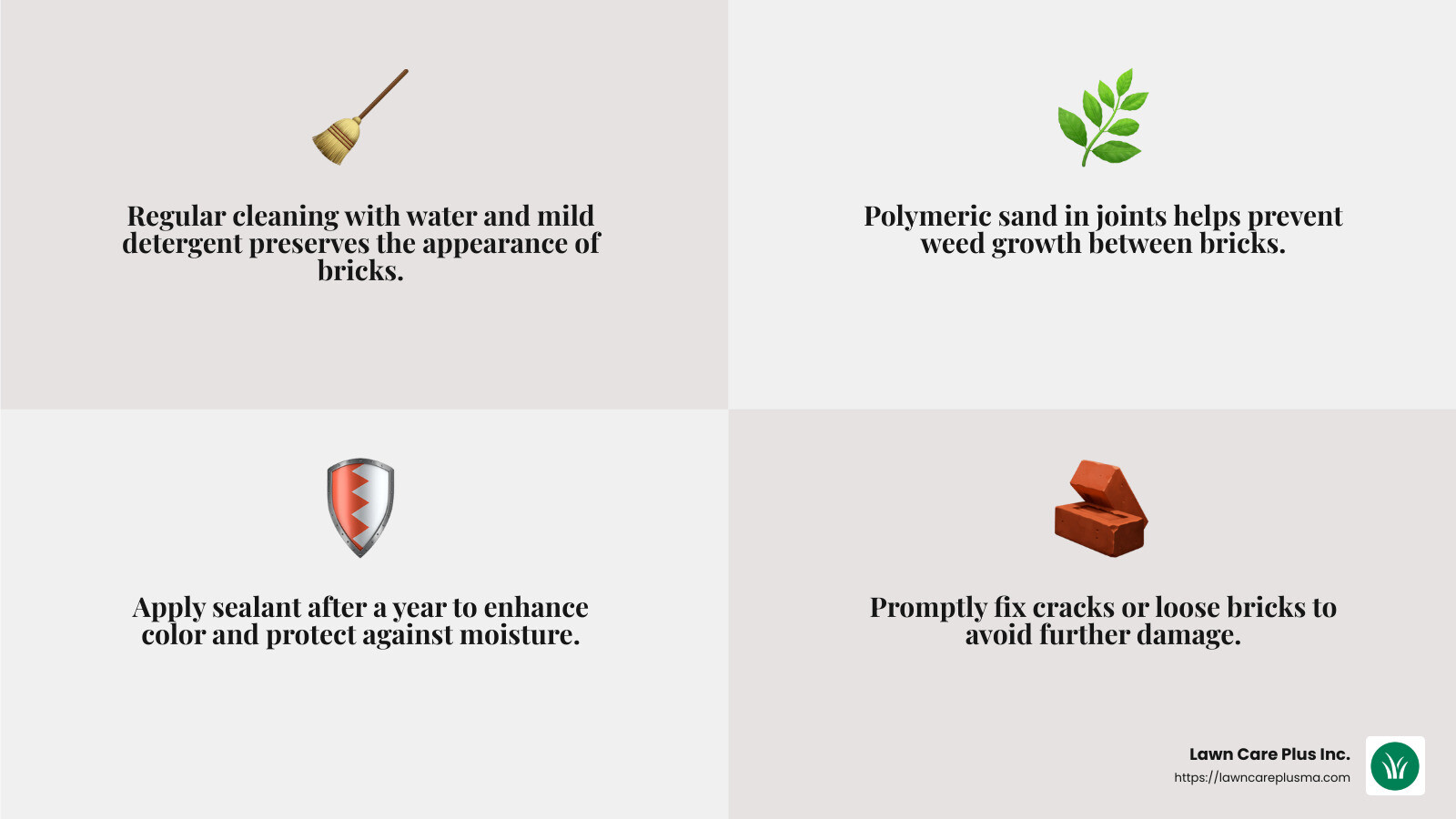 Regular cleaning with water and mild detergent preserves the appearance of bricks.

Polymeric sand in joints helps prevent weed growth between bricks.

Apply sealant after a year to enhance color and protect against moisture.

Promptly fix cracks or loose bricks to avoid further damage.

Lawn Care Plus Inc.
https://lawncareplusma.com