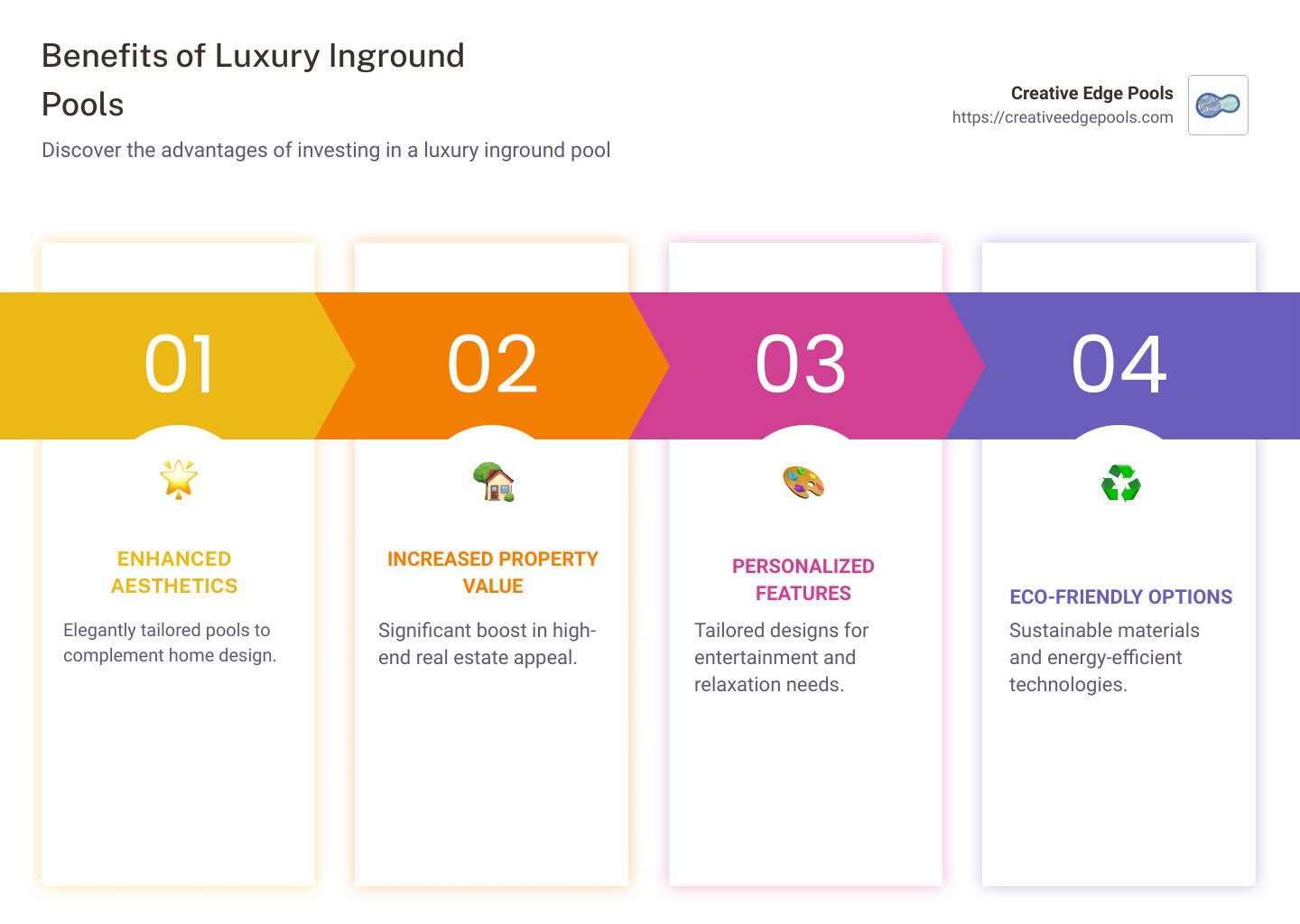 Benefits of Luxury Inground Pools

Discover the advantages of investing in a luxury inground pool

Creative Edge Pools
https://creativeedgepools.com

01

ENHANCED AESTHETICS

Elegantly tailored pools to complement home design.

02

INCREASED PROPERTY VALUE

Significant boost in high-end real estate appeal.

03

PERSONALIZED FEATURES

Tailored designs for entertainment and relaxation needs.

04

ECO-FRIENDLY OPTIONS

Sustainable materials and energy-efficient technologies.