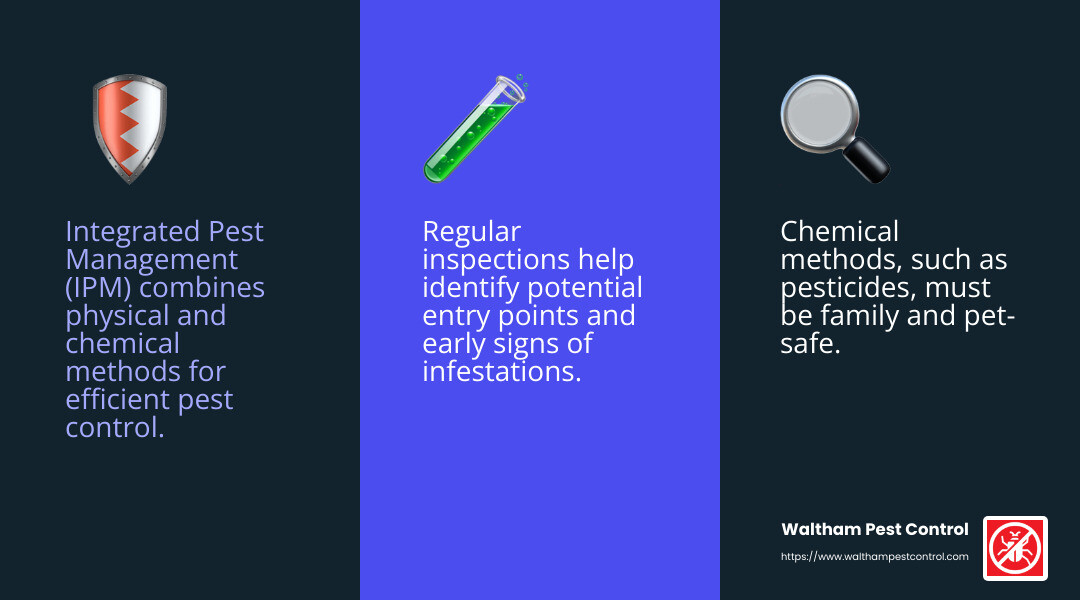 Integrated Pest Management (IPM) combines physical and chemical methods for efficient pest control.

Regular inspections help identify potential entry points and early signs of infestations.

Chemical methods, such as pesticides, must be family and pet-safe.

Waltham Pest Control
https://www.walthampestcontrol.com