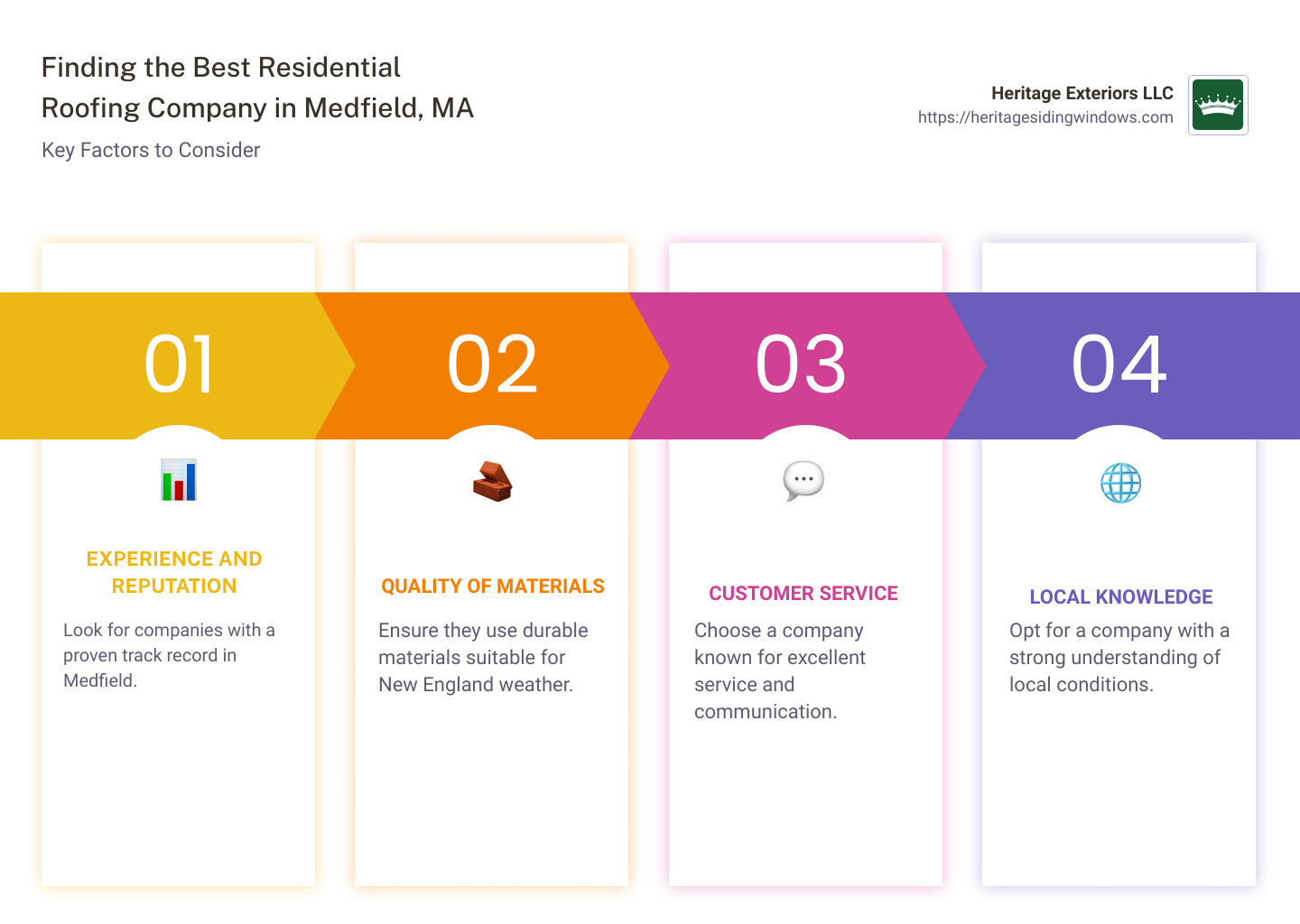 Finding the Best Residential Roofing Company in Medfield, MA

Key Factors to Consider

Heritage Exteriors LLC
https://heritagesidingwindows.com

01

EXPERIENCE AND REPUTATION

Look for companies with a proven track record in Medfield.

02

QUALITY OF MATERIALS

Ensure they use durable materials suitable for New England weather.

03

CUSTOMER SERVICE

Choose a company known for excellent service and communication.

04

LOCAL KNOWLEDGE

Opt for a company with a strong understanding of local conditions.