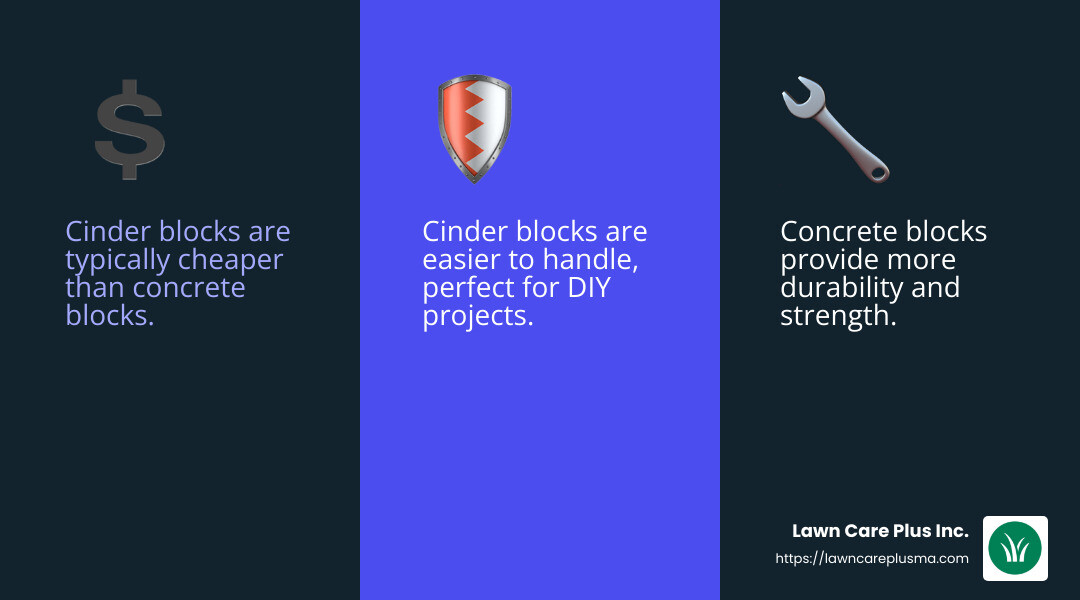 $

Cinder blocks are typically cheaper than concrete blocks.

Cinder blocks are easier to handle, perfect for DIY projects.

Concrete blocks provide more durability and strength.

Lawn Care Plus Inc.
https://lawncareplusma.com