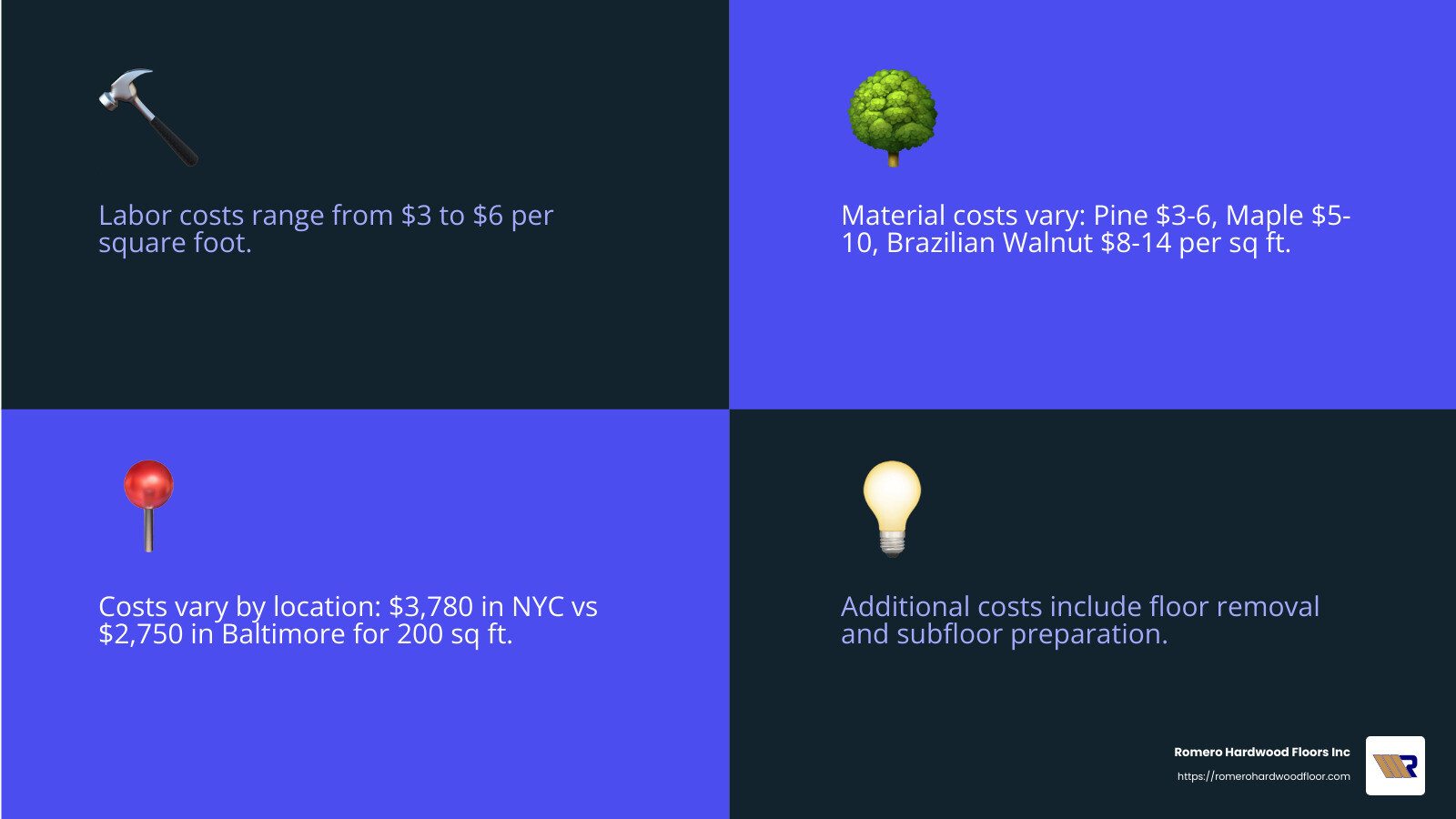 Labor costs range from \$3 to \$6 per square foot.

Material costs vary: Pine \$3-6, Maple \$5-10, Brazilian Walnut \$8-14 per sq ft.

Costs vary by location: \$3,780 in NYC vs \$2,750 in Baltimore for 200 sq ft.

Additional costs include floor removal and subfloor preparation.

Romero Hardwood Floors Inc
https://romerohardwoodfloor.com