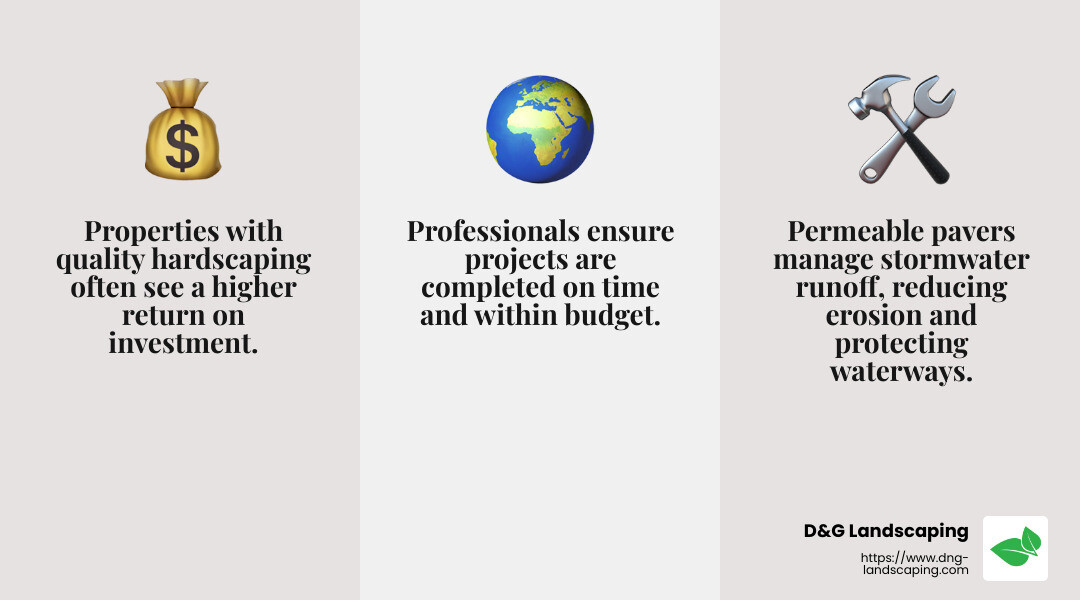 Properties with quality hardscaping often see a higher return on investment.

Professionals ensure projects are completed on time and within budget.

Permeable pavers manage stormwater runoff, reducing erosion and protecting waterways.

D&G Landscaping
https://www.dng-landscaping.com