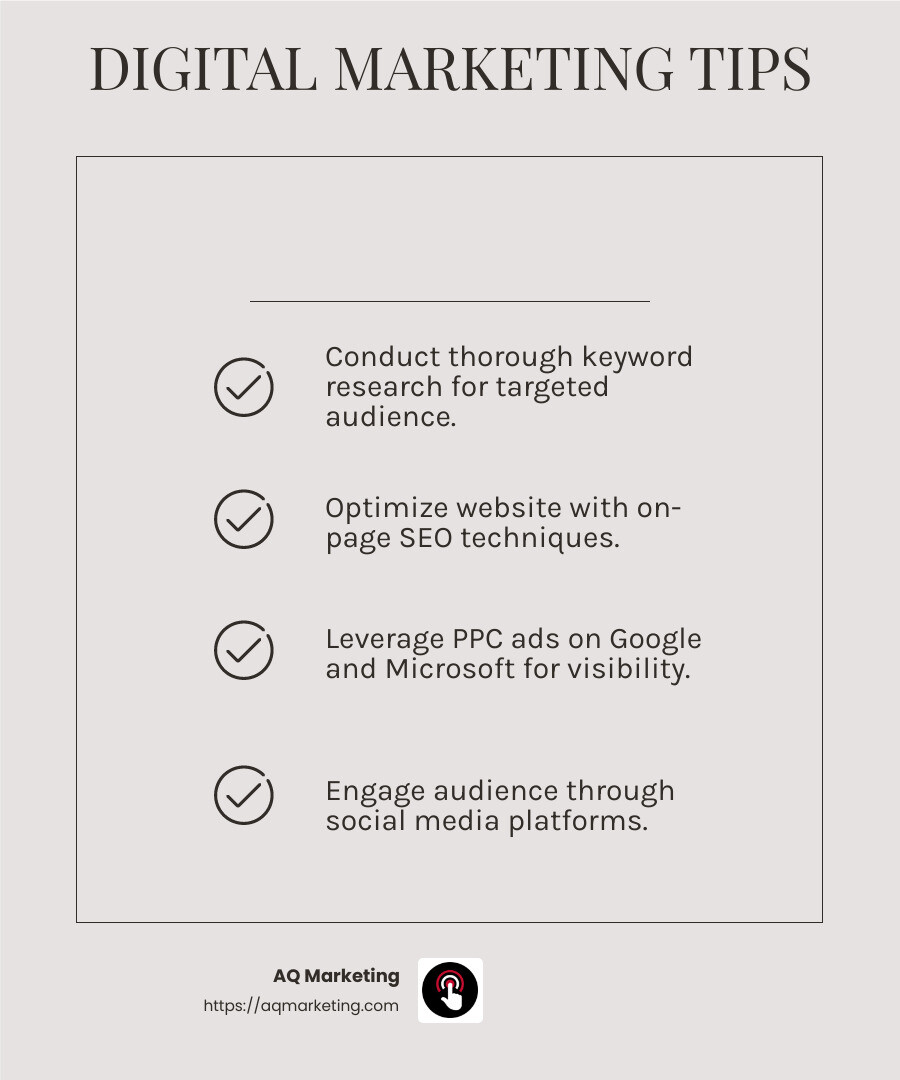 DIGITAL MARKETING TIPS

Conduct thorough keyword research for targeted audience.

Optimize website with on-page SEO techniques.

Leverage PPC ads on Google and Microsoft for visibility.

Engage audience through social media platforms.

AQ Marketing
https://aqmarketing.com