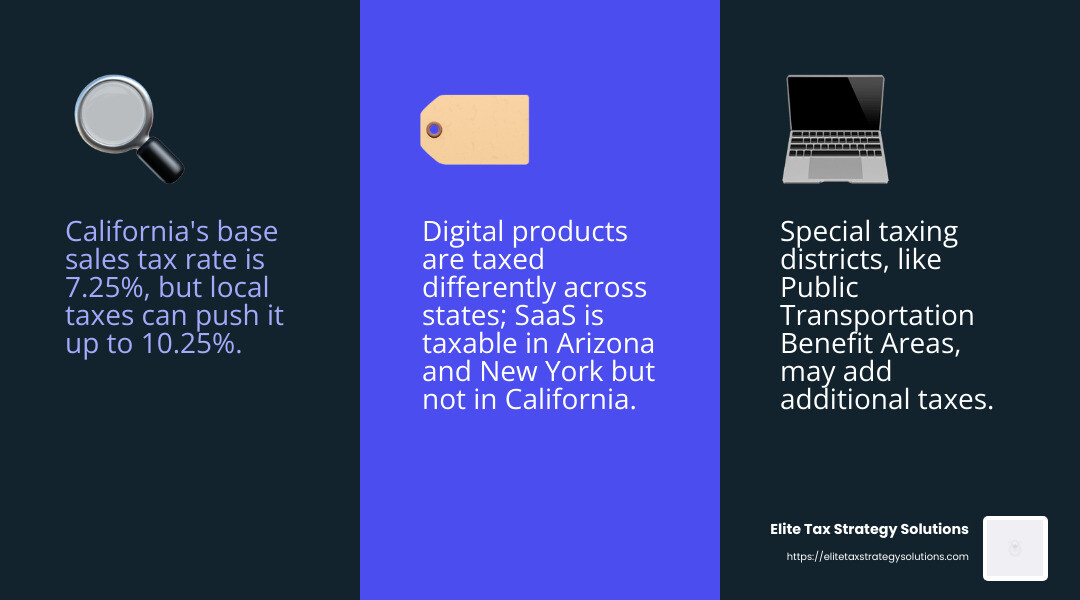 California's base sales tax rate is 7.25%, but local taxes can push it up to 10.25%.

Digital products are taxed differently across states; SaaS is taxable in Arizona and New York but not in California.

Special taxing districts, like Public Transportation Benefit Areas, may add additional taxes.

Elite Tax Strategy Solutions
https://elitetaxstrategysolutions.com