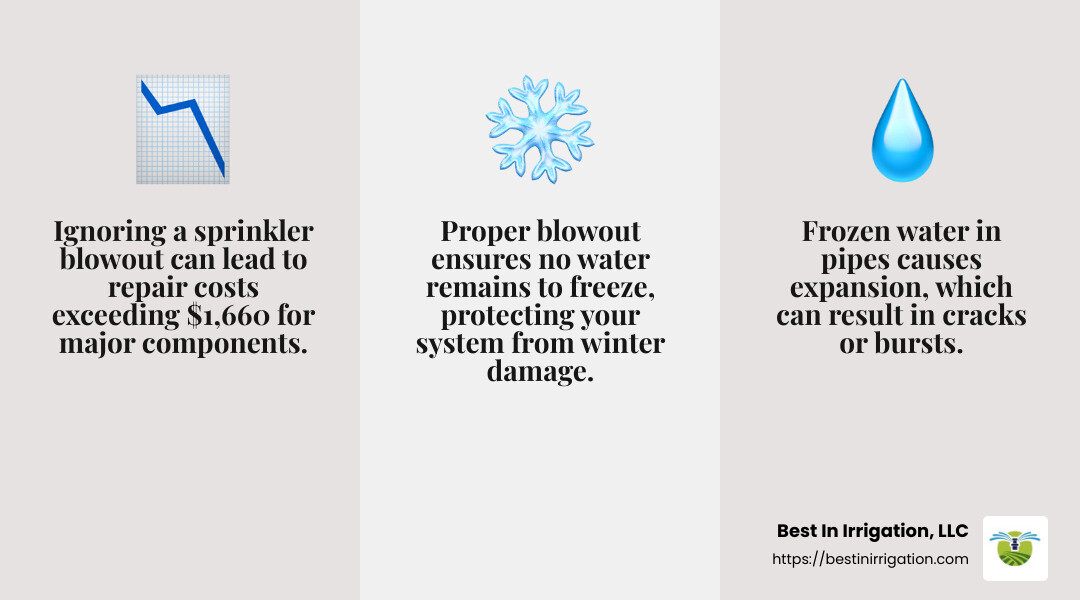 Ignoring a sprinkler blowout can lead to repair costs exceeding $1,660 for major components.

Proper blowout ensures no water remains to freeze, protecting your system from winter damage.

Frozen water in pipes causes expansion, which can result in cracks or bursts.

Best In Irrigation, LLC
https://bestinirrigation.com