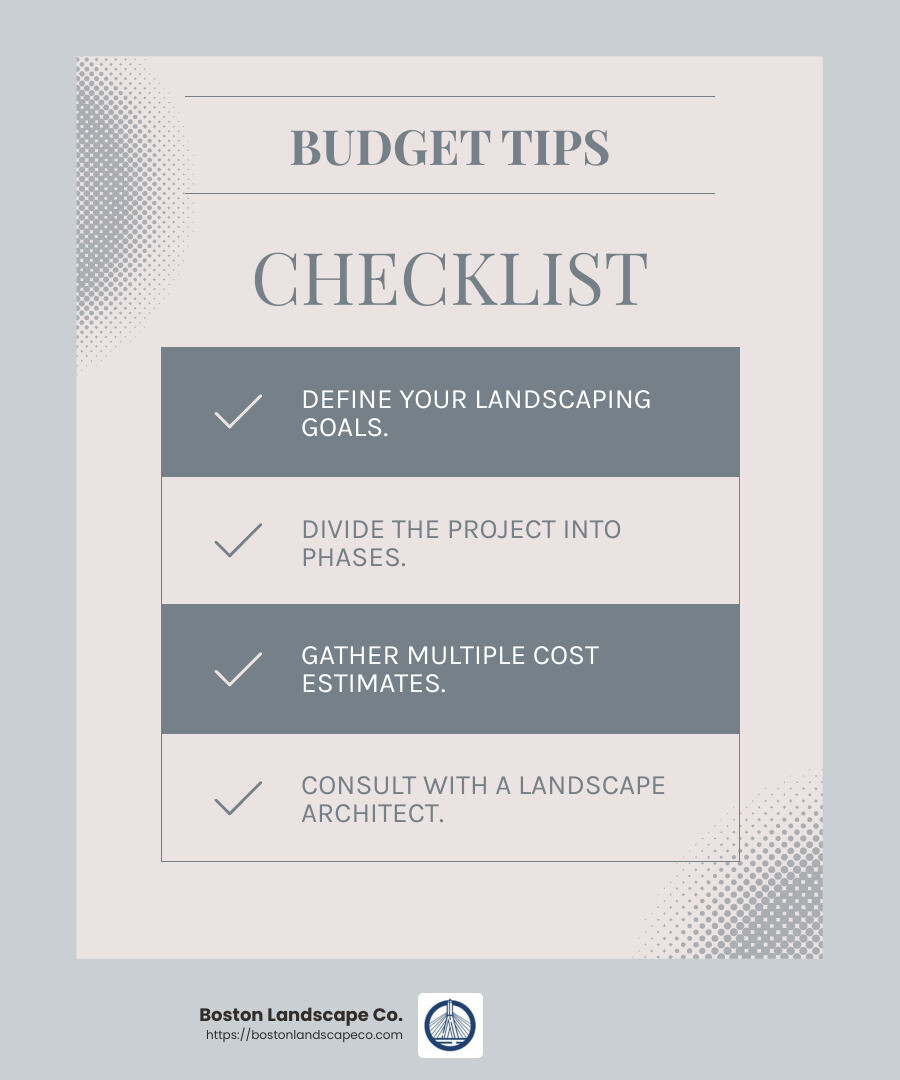 BUDGET TIPS

CHECKLIST

DEFINE YOUR LANDSCAPING GOALS.

DIVIDE THE PROJECT INTO PHASES.

GATHER MULTIPLE COST ESTIMATES.

CONSULT WITH A LANDSCAPE ARCHITECT.

Boston Landscape Co.
https://bostonlandscapeco.com