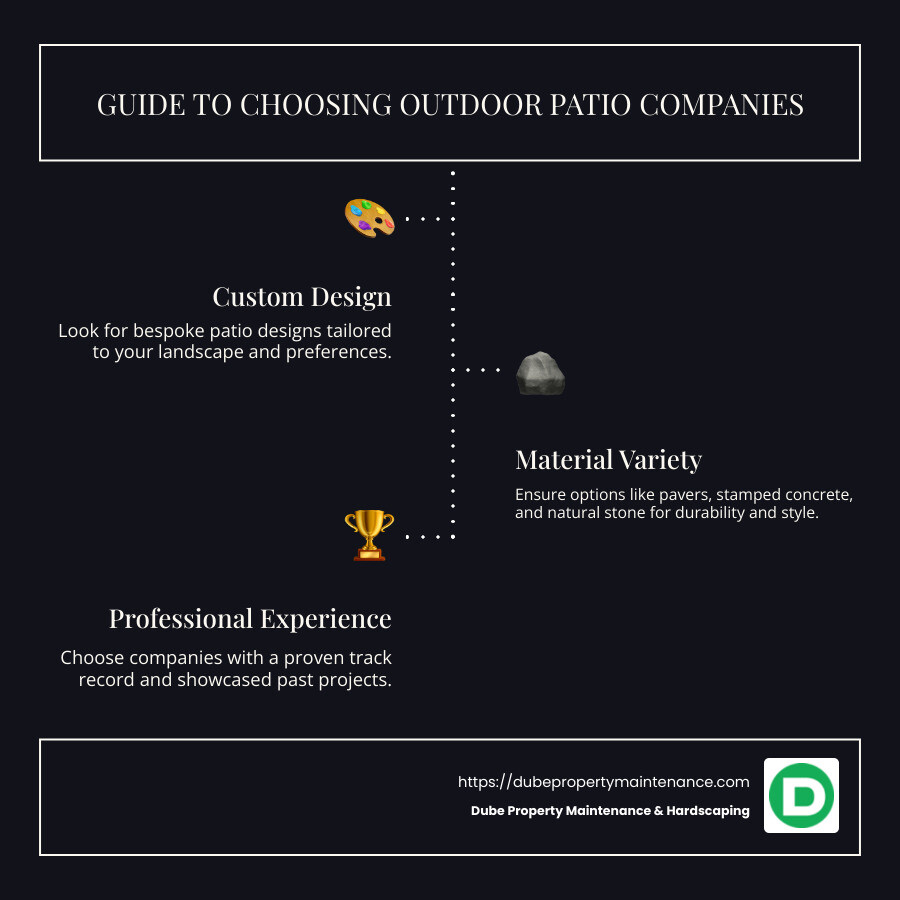 GUIDE TO CHOOSING OUTDOOR PATIO COMPANIES

Custom Design

Look for bespoke patio designs tailored to your landscape and preferences.

Material Variety

Ensure options like pavers, stamped concrete, and natural stone for durability and style.

Professional Experience

Choose companies with a proven track record and showcased past projects.

https://dubepropertymaintenance.com

Dube Property Maintenance & Hardscaping

D