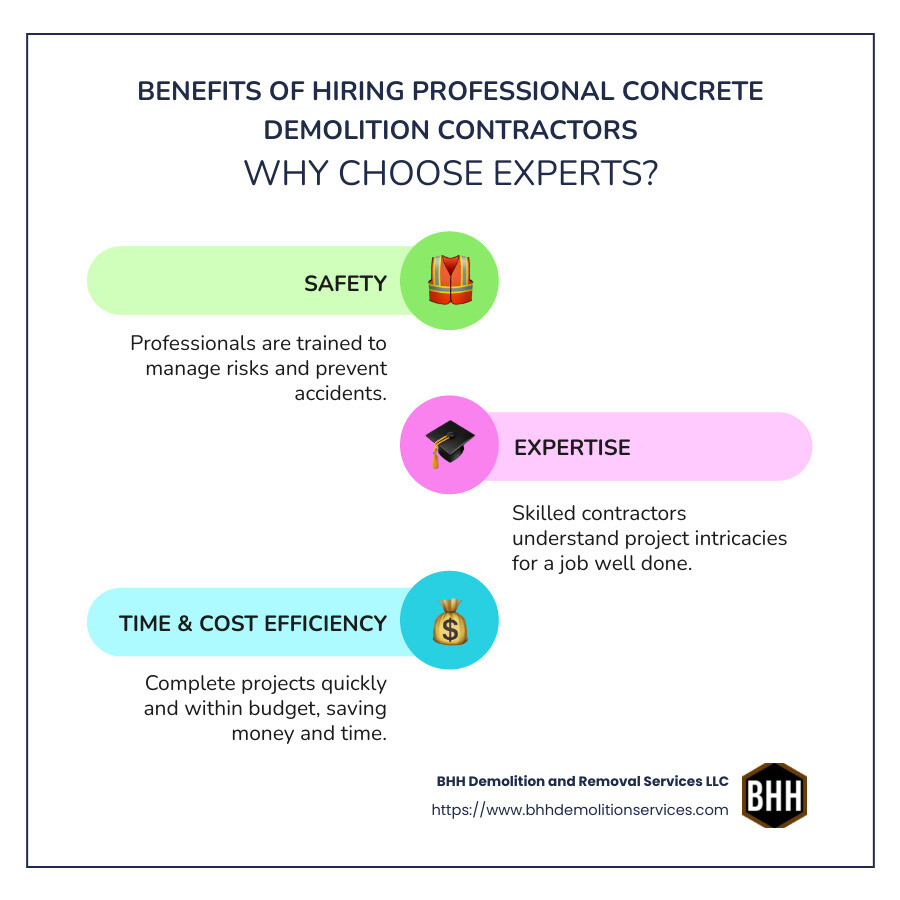 BENEFITS OF HIRING PROFESSIONAL CONCRETE DEMOLITION CONTRACTORS
WHY CHOOSE EXPERTS?

SAFETY

Professionals are trained to manage risks and prevent accidents.

EXPERTISE

Skilled contractors understand project intricacies for a job well done.

TIME & COST EFFICIENCY

$

Complete projects quickly and within budget, saving money and time.

BHH Demolition and Removal Services LLC
https://www.bhhdemolitionservices.com

BHH