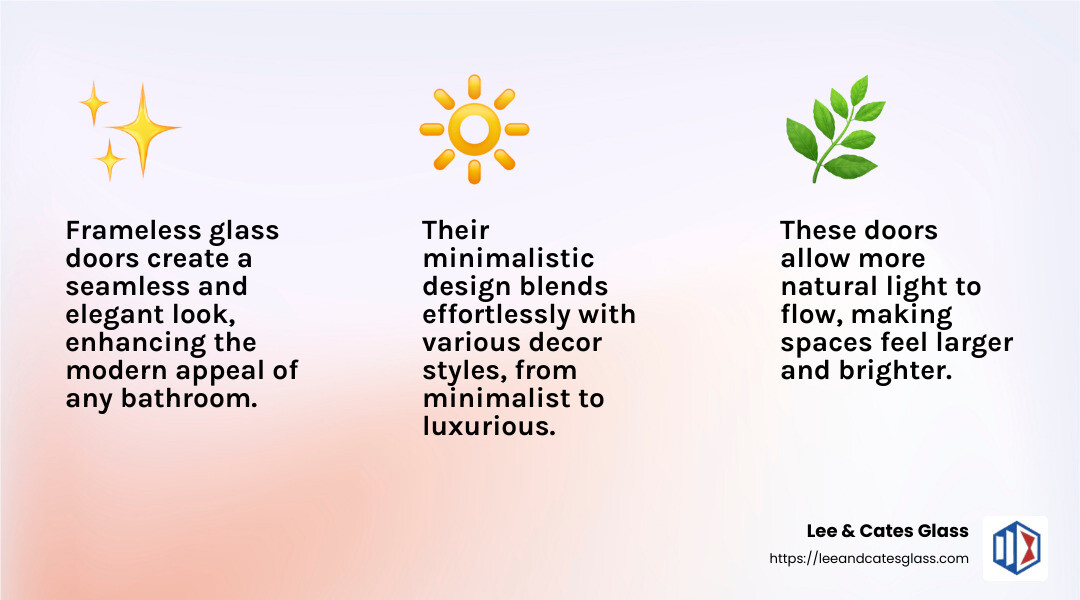 Frameless glass doors create a seamless and elegant look, enhancing the modern appeal of any bathroom.

Their minimalistic design blends effortlessly with various decor styles, from minimalist to luxurious.

These doors allow more natural light to flow, making spaces feel larger and brighter.

Lee & Cates Glass
https://leeandcatesglass.com