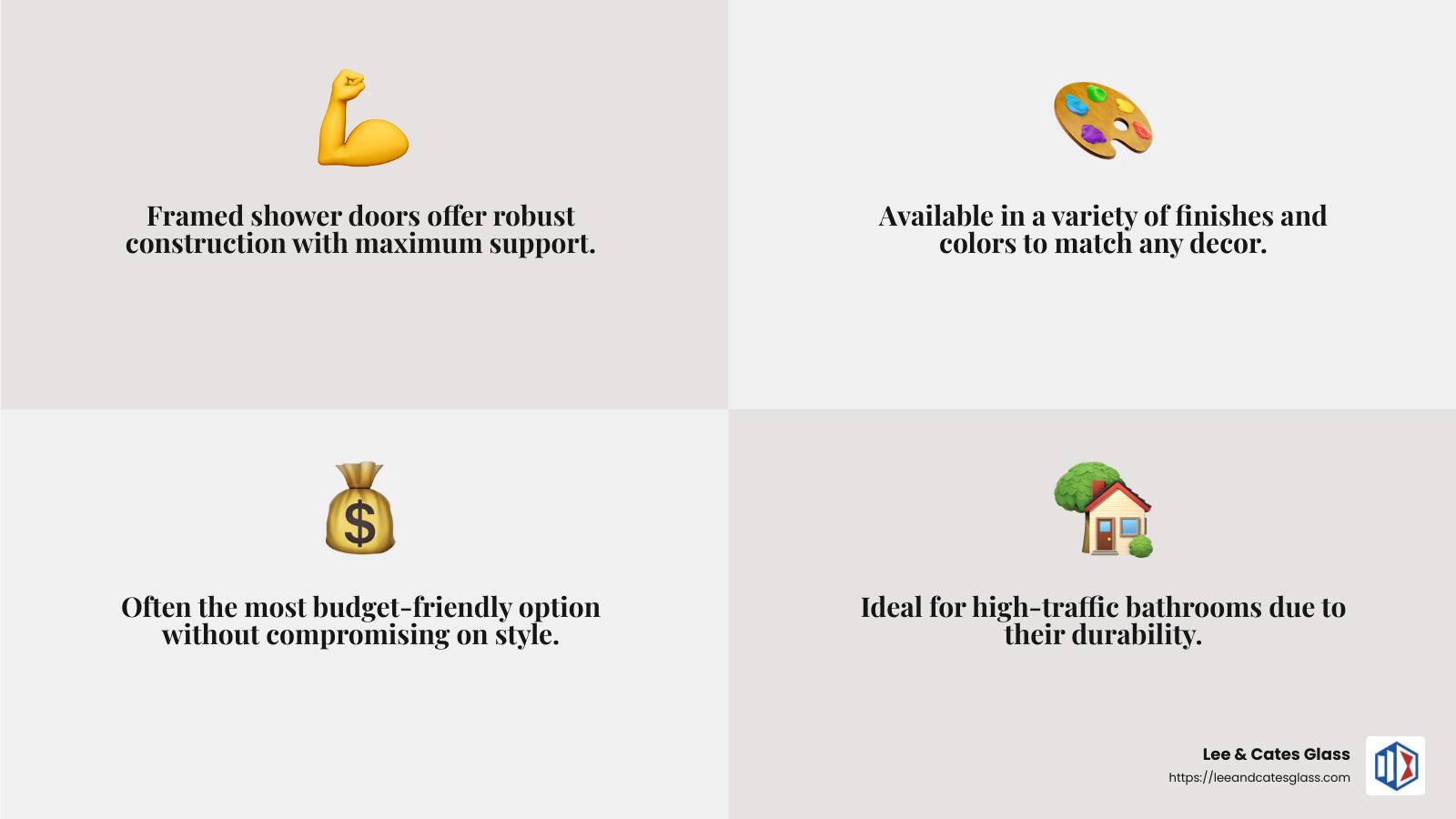 Framed shower doors offer robust construction with maximum support.

Available in a variety of finishes and colors to match any decor.

Often the most budget-friendly option without compromising on style.

Ideal for high-traffic bathrooms due to their durability.

Lee & Cates Glass
https://leeandcatesglass.com