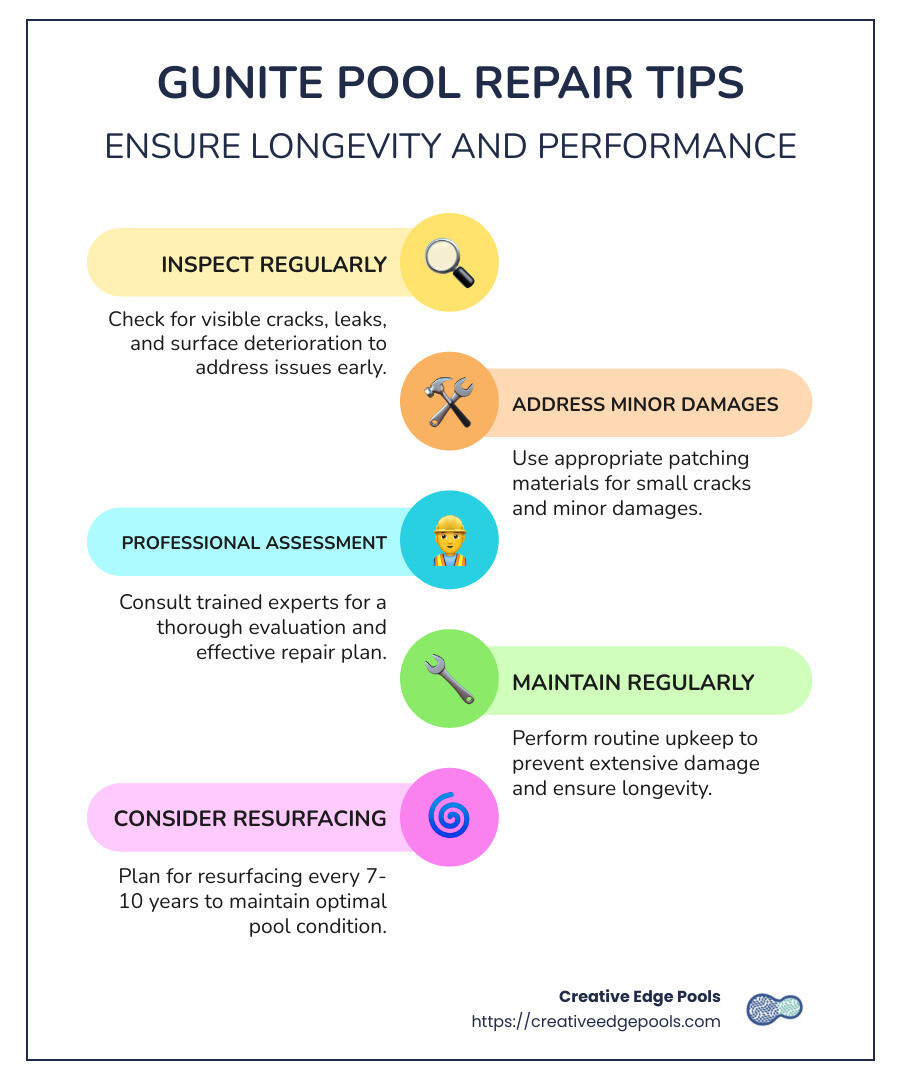 GUNITE POOL REPAIR TIPS

ENSURE LONGEVITY AND PERFORMANCE

INSPECT REGULARLY

Check for visible cracks, leaks, and surface deterioration to address issues early.

ADDRESS MINOR DAMAGES

Use appropriate patching materials for small cracks and minor damages.

PROFESSIONAL ASSESSMENT

Consult trained experts for a thorough evaluation and effective repair plan.

MAINTAIN REGULARLY

Perform routine upkeep to prevent extensive damage and ensure longevity.

CONSIDER RESURFACING

Plan for resurfacing every 7-10 years to maintain optimal pool condition.

Creative Edge Pools
https://creativeedgepools.com